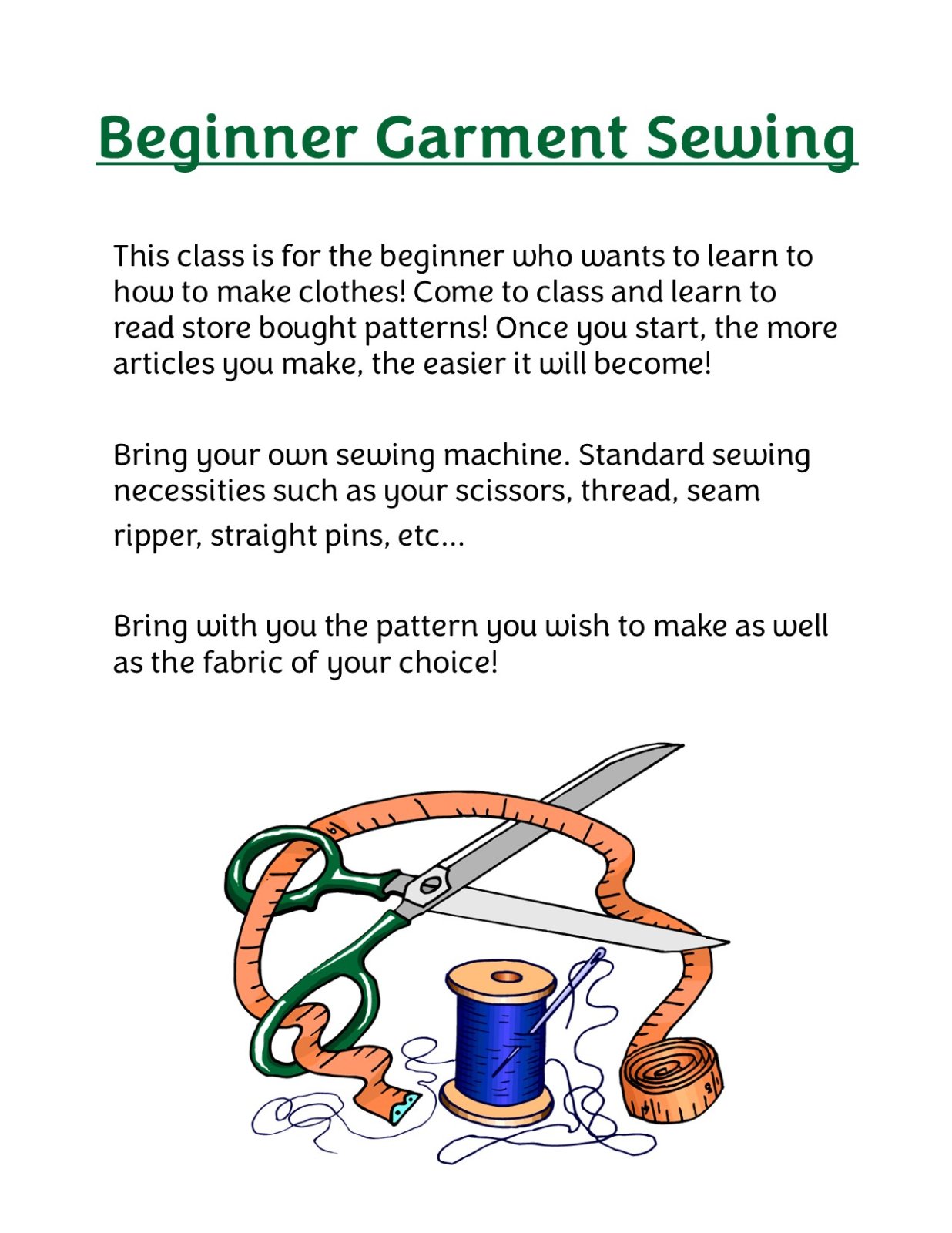 Beginner Garment Sewing

This class is for the beginner who wants to learn to how to make clothes! Come to class and learn to read store bought patterns! Once you start, the more articles you make, the easier it will become!

Bring your own sewing machine. Standard sewing necessities such as your scissors, thread, seam ripper, straight pins, etc...

Bring with you the pattern you wish to make as well as the fabric of your choice!