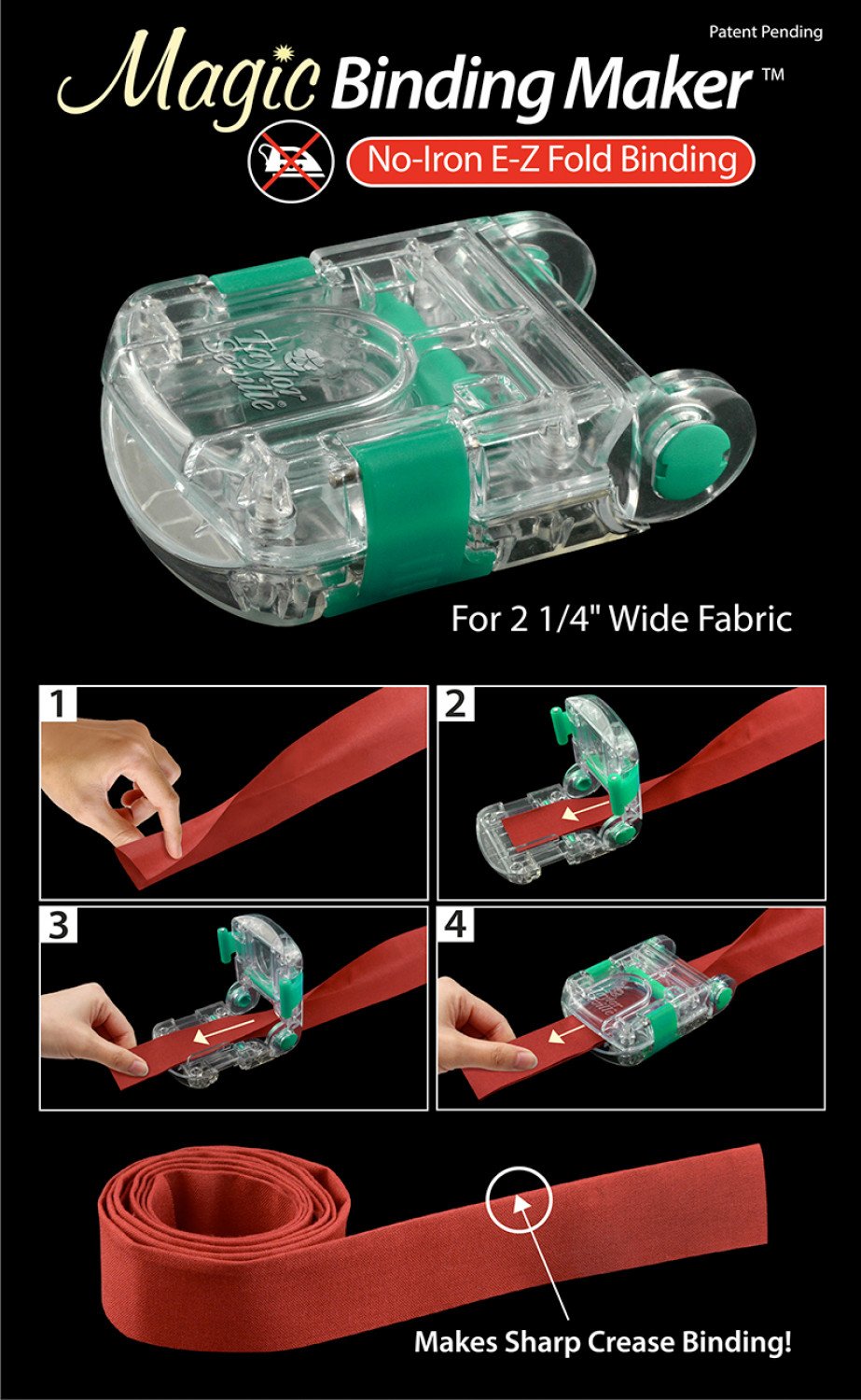 Patent Pending

Magic Binding Maker™

No-Iron E-Z Fold Binding

Taylor Seville

For 2 1/4" Wide Fabric

1

2

3

4

Makes Sharp Crease Binding!