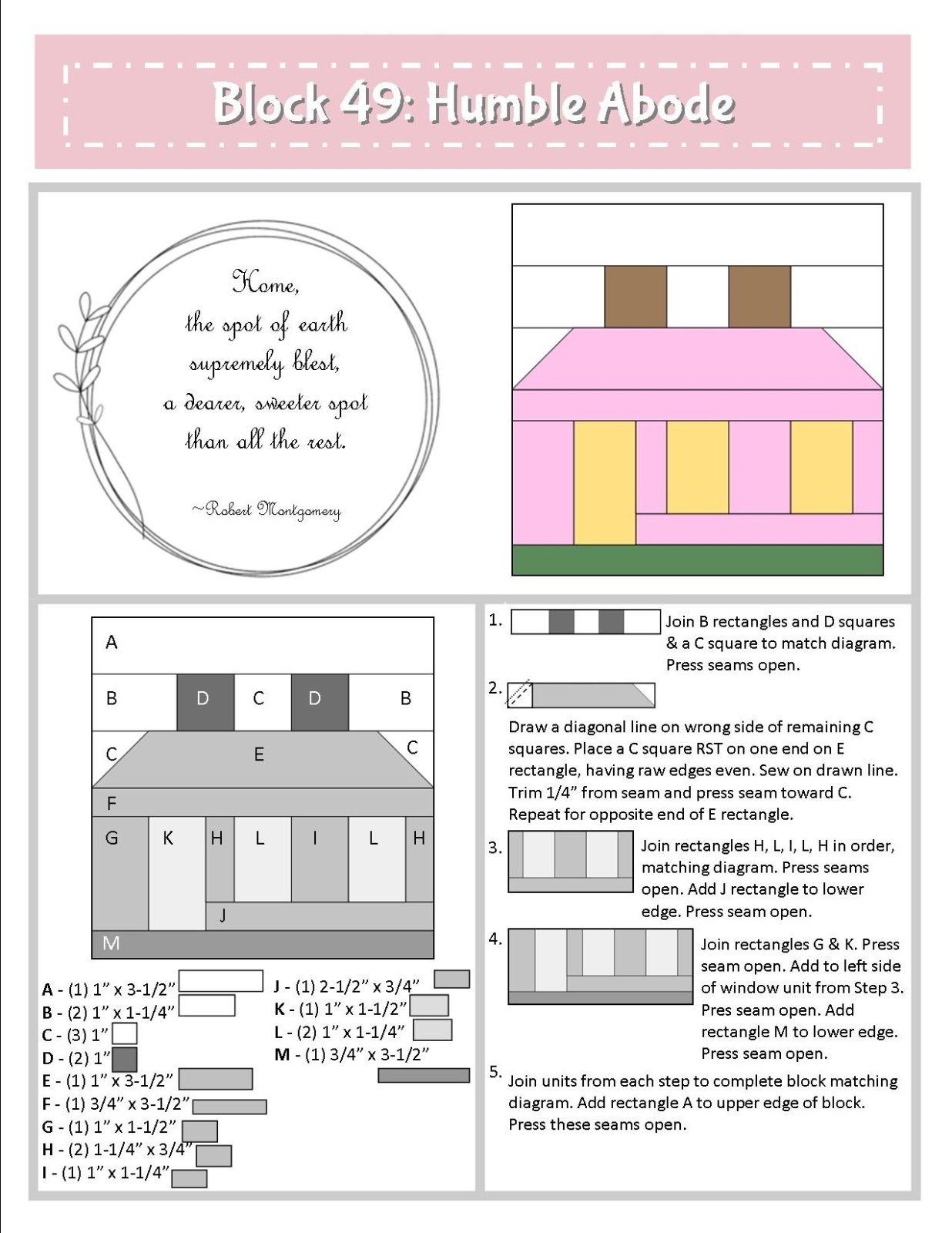 Block 49: Humble Abode

Home,
the spot of earth
supremely blest,
a dearer, sweeter spot
than all the rest.

~Robert Montgomery

A

B D C D B

C E C

F

G K H L I L H

J

M

A - (1) 1" x 3-1/2"
B - (2) 1" x 1-1/4"
C - (3) 1"
D - (2) 1"
E - (1) 1" x 3-1/2"
F - (1) 3/4" x 3-1/2"
G - (1) 1" x 1-1/2"
H - (2) 1-1/4" x 3/4"
I - (1) 1" x 1-1/4"

J - (1) 2-1/2" x 3/4"
K - (1) 1" x 1-1/2"
L - (2) 1" x 1-1/4"
M - (1) 3/4" x 3-1/2"

1. Join B rectangles and D squares & a C square to match diagram. Press seams open.

2. Draw a diagonal line on wrong side of remaining C squares. Place a C square RST on one end on E rectangle, having raw edges even. Sew on drawn line. Trim 1/4" from seam and press seam toward C. Repeat for opposite end of E rectangle.

3. Join rectangles H, L, I, L, H in order, matching diagram. Press seams open. Add J rectangle to lower edge. Press seam open.

4. Join rectangles G & K. Press seam open. Add to left side of window unit from Step 3. Pres seam open. Add rectangle M to lower edge. Press seam open.

5. Join units from each step to complete block matching diagram. Add rectangle A to upper edge of block. Press these seams open.