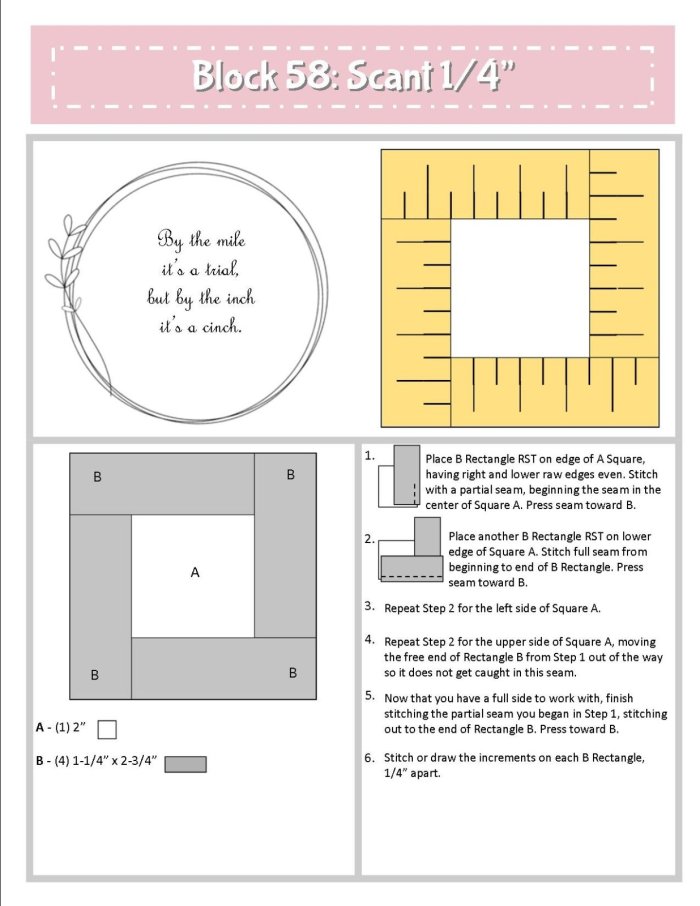 Block 58: Scant 1/4"

By the mile
it's a trial,
but by the inch
it's a cinch.

B

B

A

B

B

A - (1) 2"

B - (4) 1-1/4" x 2-3/4"

1. Place B Rectangle RST on edge of A Square, having right and lower raw edges even. Stitch with a partial seam, beginning the seam in the center of Square A. Press seam toward B.

2. Place another B Rectangle RST on lower edge of Square A. Stitch full seam from beginning to end of B Rectangle. Press seam toward B.

3. Repeat Step 2 for the left side of Square A.

4. Repeat Step 2 for the upper side of Square A, moving the free end of Rectangle B from Step 1 out of the way so it does not get caught in this seam.

5. Now that you have a full side to work with, finish stitching the partial seam you began in Step 1, stitching out to the end of Rectangle B. Press toward B.

6. Stitch or draw the increments on each B Rectangle, 1/4" apart.