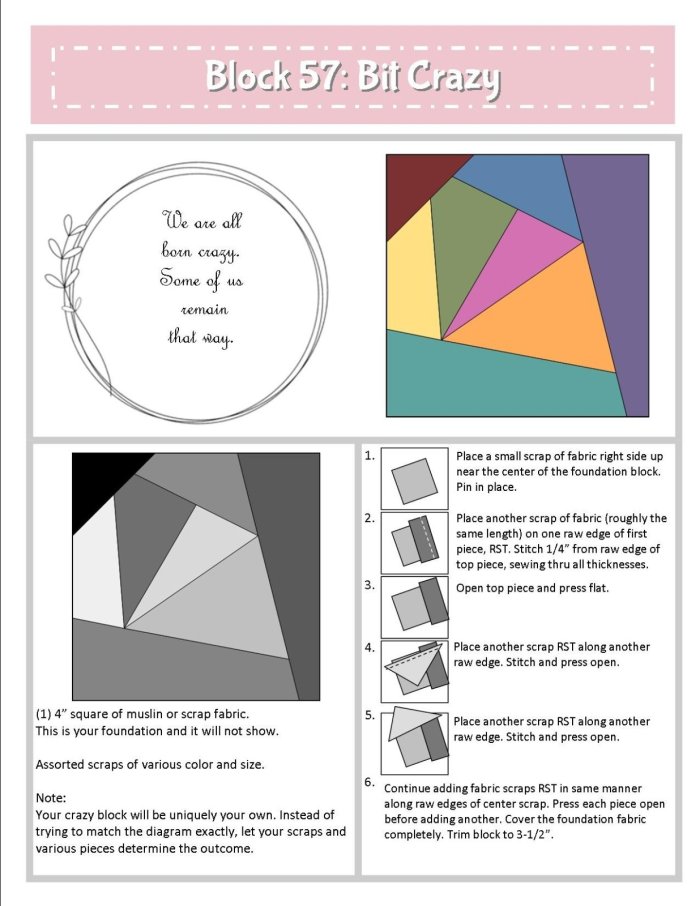 Block 57: Bit Crazy

We are all born crazy. Some of us remain that way.

(1) 4" square of muslin or scrap fabric. This is your foundation and it will not show.

Assorted scraps of various color and size.

Note:
Your crazy block will be uniquely your own. Instead of trying to match the diagram exactly, let your scraps and various pieces determine the outcome.

1. Place a small scrap of fabric right side up near the center of the foundation block. Pin in place.

2. Place another scrap of fabric (roughly the same length) on one raw edge of first piece, RST. Stitch 1/4" from raw edge of top piece, sewing thru all thicknesses.

3. Open top piece and press flat.

4. Place another scrap RST along another raw edge. Stitch and press open.

5. Place another scrap RST along another raw edge. Stitch and press open.

6. Continue adding fabric scraps RST in same manner along raw edges of center scrap. Press each piece open before adding another. Cover the foundation fabric completely. Trim block to 3-1/2".