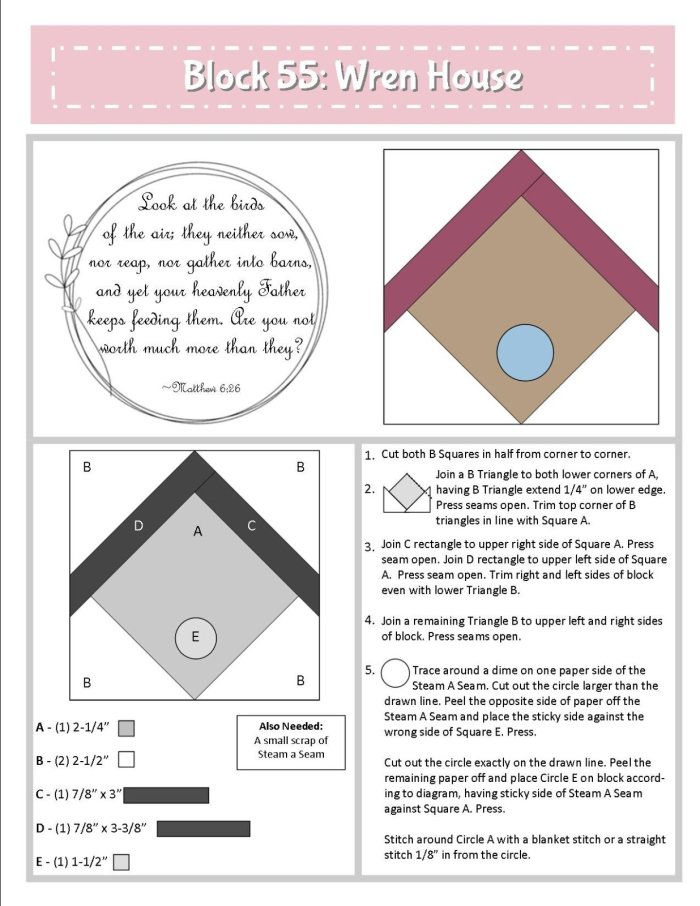 Block 55: Wren House

Look at the birds of the air; they neither sow, nor reap, nor gather into barns, and yet your heavenly Father keeps feeding them. Are you not worth much more than they?

~Matthew 6:26

B B D A C E B B

A - (1) 2-1/4"

B - (2) 2-1/2"

C - (1) 7/8" x 3"

D - (1) 7/8" x 3-3/8"

E - (1) 1-1/2"

Also Needed:
A small scrap of Steam a Seam

1. Cut both B Squares in half from corner to corner.

2. Join a B Triangle to both lower corners of A, having B Triangle extend 1/4" on lower edge. Press seams open. Trim top corner of B triangles in line with Square A.

3. Join C rectangle to upper right side of Square A. Press seam open. Join D rectangle to upper left side of Square A. Press seam open. Trim right and left sides of block even with lower Triangle B.

4. Join a remaining Triangle B to upper left and right sides of block. Press seams open.

5. Trace around a dime on one paper side of the Steam A Seam. Cut out the circle larger than the drawn line. Peel the opposite side of paper off the Steam A Seam and place the sticky side against the wrong side of Square E. Press.

Cut out the circle exactly on the drawn line. Peel the remaining paper off and place Circle E on block according to diagram, having sticky side of Steam A Seam against Square A. Press.

Stitch around Circle A with a blanket stitch or a straight stitch 1/8" in from the circle.