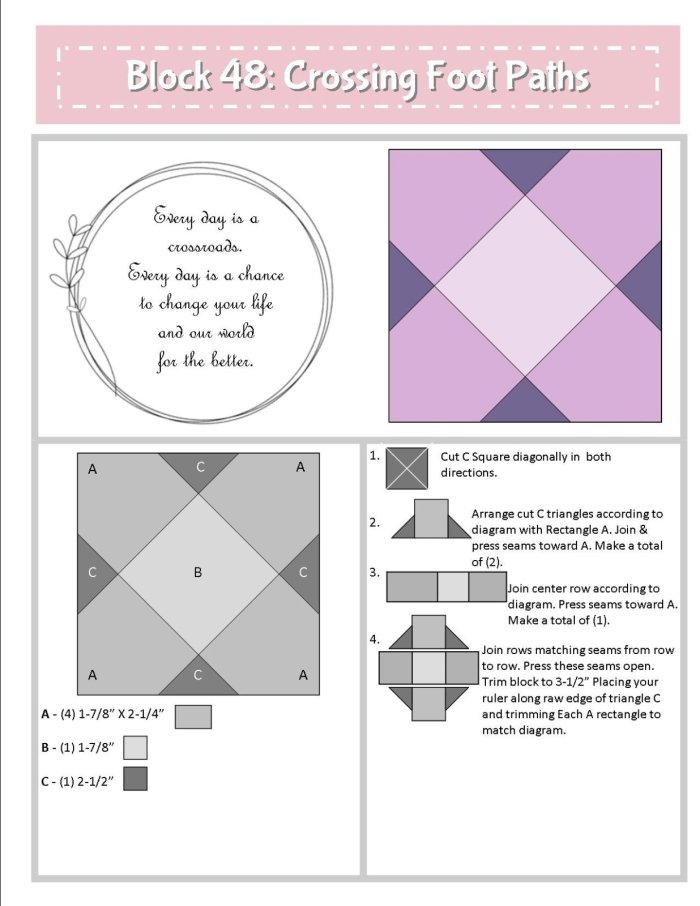 Block 48: Crossing Foot Paths

Every day is a crossroads. Every day is a chance to change your life and our world for the better.

A C A
C B C
A C A

A - (4) 1-7/8" X 2-1/4"

B - (1) 1-7/8"

C - (1) 2-1/2"

1. Cut C Square diagonally in both directions.

2. Arrange cut C triangles according to diagram with Rectangle A. Join & press seams toward A. Make a total of (2).

3. Join center row according to diagram. Press seams toward A. Make a total of (1).

4. Join rows matching seams from row to row. Press these seams open. Trim block to 3-1/2" Placing your ruler along raw edge of triangle C and trimming Each A rectangle to match diagram.