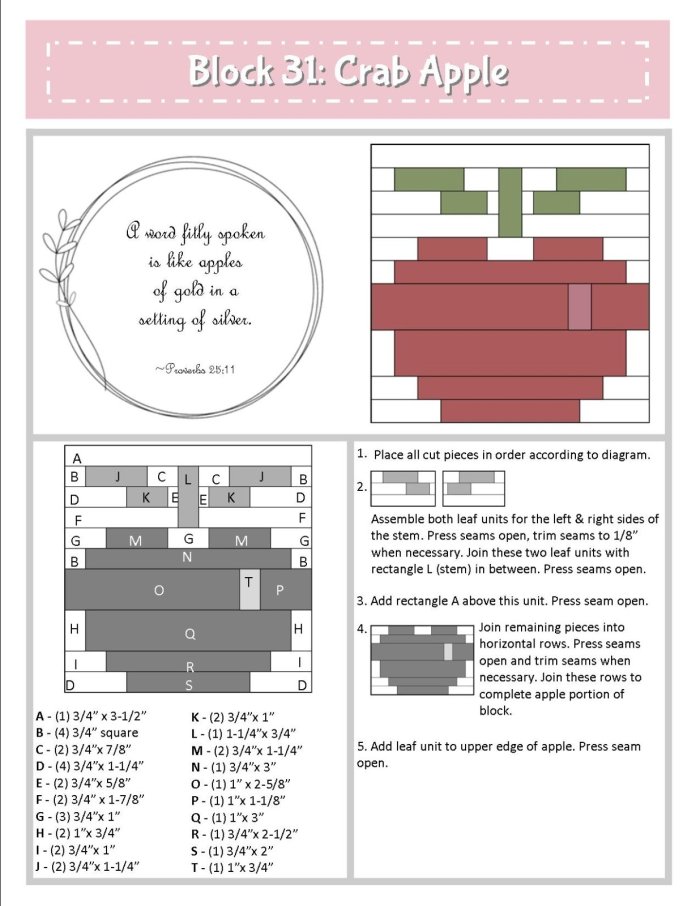 Block 31: Crab Apple

A word fitly spoken is like apples of gold in a setting of silver.

~Proverbs 25:11

A
B J C L C J B
D K E E K D
F F
G M G M G
B N B
O T P
H Q H
I R I
D S D

A - (1) 3/4" x 3-1/2"
B - (4) 3/4" square
C - (2) 3/4"x 7/8"
D - (4) 3/4"x 1-1/4"
E - (2) 3/4"x 5/8"
F - (2) 3/4" x 1-7/8"
G - (3) 3/4"x 1"
H - (2) 1"x 3/4"
I - (2) 3/4"x 1"
J - (2) 3/4"x 1-1/4"

K - (2) 3/4"x 1"
L - (1) 1-1/4"x 3/4"
M - (2) 3/4"x 1-1/4"
N - (1) 3/4"x 3"
O - (1) 1" x 2-5/8"
P - (1) 1"x 1-1/8"
Q - (1) 1"x 3"
R - (1) 3/4"x 2-1/2"
S - (1) 3/4"x 2"
T - (1) 1"x 3/4"

1. Place all cut pieces in order according to diagram.

2.

Assemble both leaf units for the left & right sides of the stem. Press seams open, trim seams to 1/8" when necessary. Join these two leaf units with rectangle L (stem) in between. Press seams open.

3. Add rectangle A above this unit. Press seam open.

4. Join remaining pieces into horizontal rows. Press seams open and trim seams when necessary. Join these rows to complete apple portion of block.

5. Add leaf unit to upper edge of apple. Press seam open.