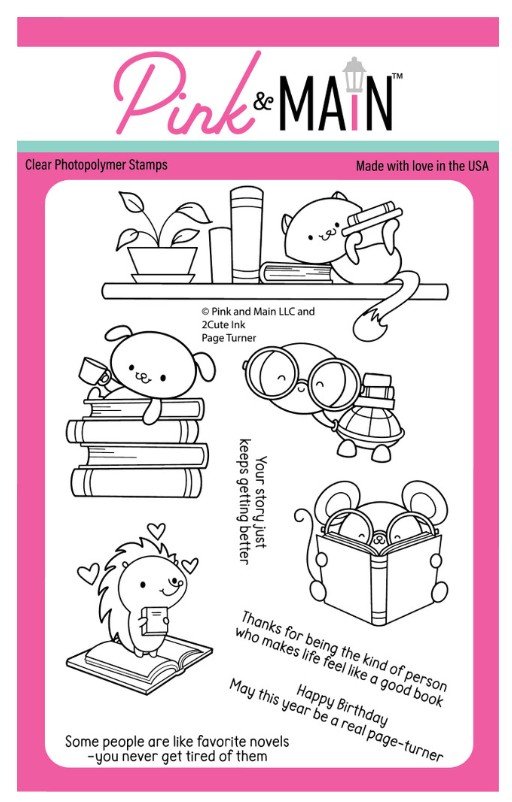 Pink & MAIN™

Clear Photopolymer Stamps

Made with love in the USA

© Pink and Main LLC and 2Cute Ink
Page Turner

Your story just keeps getting better

Thanks for being the kind of person who makes life feel like a good book

Happy Birthday
May this year be a real page-turner

Some people are like favorite novels
-you never get tired of them