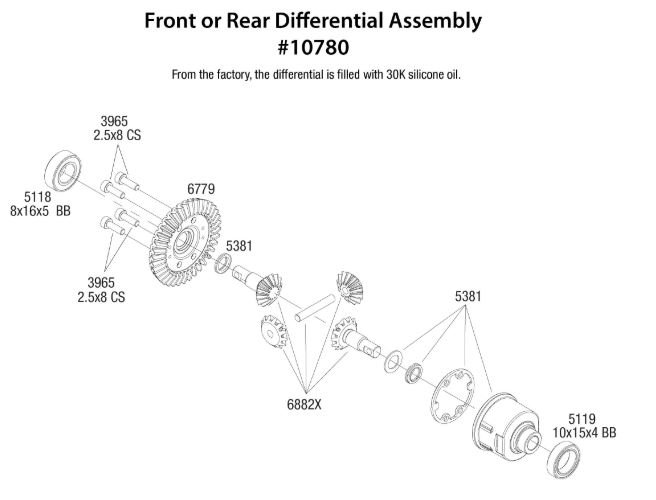 Front or Rear Differential Assembly
#10780

From the factory, the differential is filled with 30K silicone oil.

3965
2.5x8 CS

5118
8x16x5 BB

6779

5381

3965
2.5x8 CS

5381

6882X

5119
10x15x4 BB