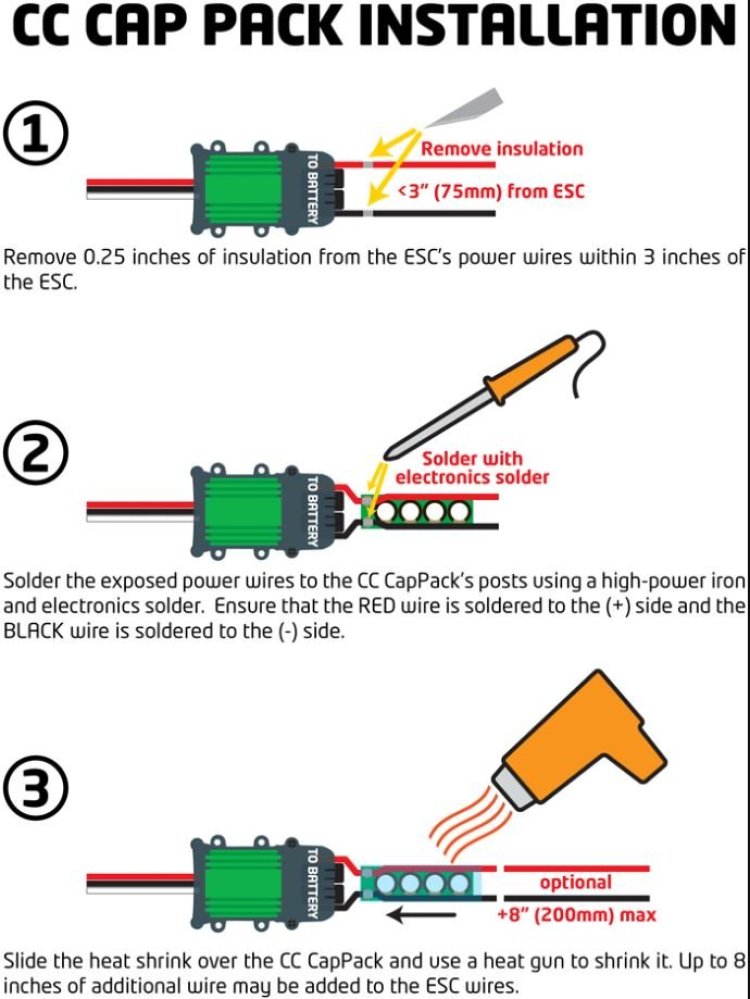 CC CAP PACK INSTALLATION

1

TO BATTERY

Remove insulation

<3" (75mm) from ESC

Remove 0.25 inches of insulation from the ESC's power wires within 3 inches of the ESC.

2

TO BATTERY

Solder with electronics solder

Solder the exposed power wires to the CC CapPack's posts using a high-power iron and electronics solder. Ensure that the RED wire is soldered to the (+) side and the BLACK wire is soldered to the (-) side.

3

TO BATTERY

optional

+8" (200mm) max

Slide the heat shrink over the CC CapPack and use a heat gun to shrink it. Up to 8 inches of additional wire may be added to the ESC wires.