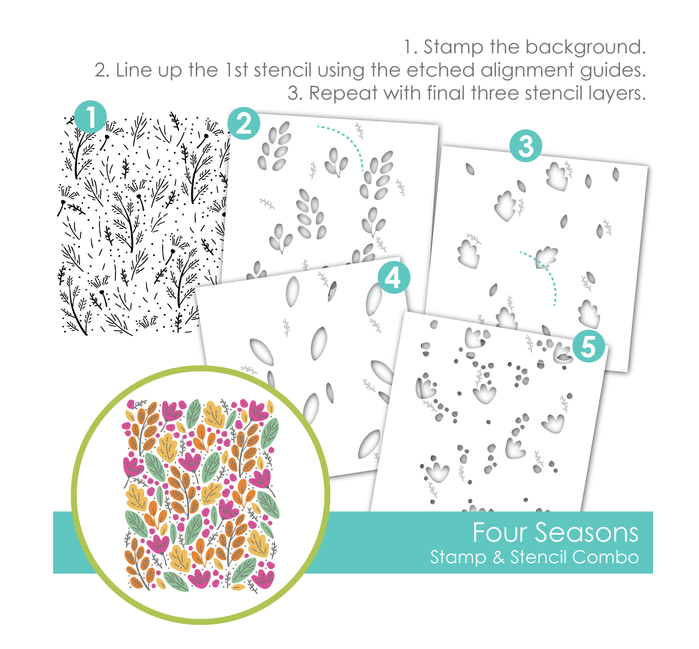 1. Stamp the background.
2. Line up the 1st stencil using the etched alignment guides.
3. Repeat with final three stencil layers.

1

2

3

4

5

Four Seasons
Stamp & Stencil Combo