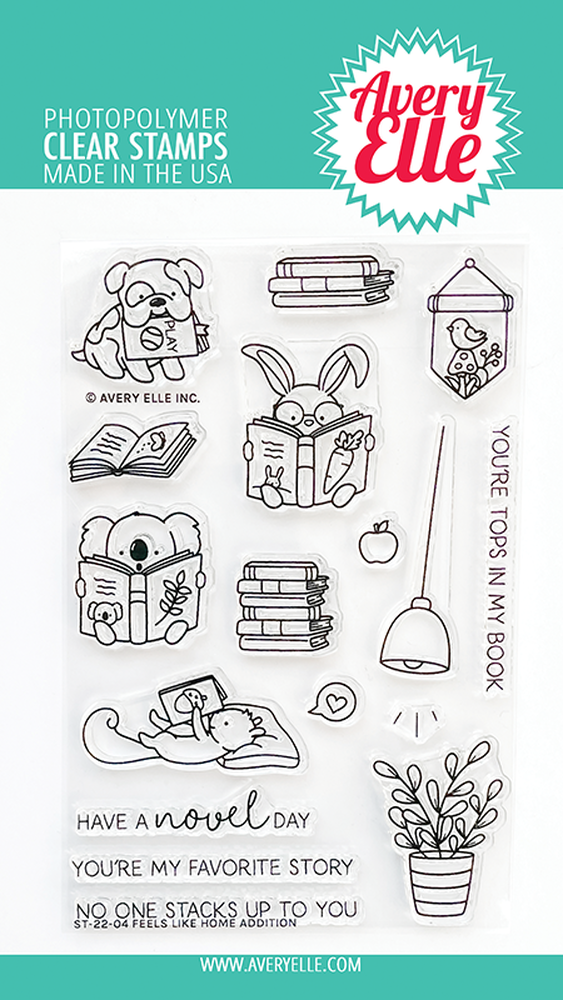 PHOTOPOLYMER
CLEAR STAMPS
MADE IN THE USA

Avery Elle

PLAY

© AVERY ELLE INC.

YOU'RE TOPS IN MY BOOK

HAVE A novel DAY

YOU'RE MY FAVORITE STORY

NO ONE STACKS UP TO YOU

ST-22-04 FEELS LIKE HOME ADDITION

WWW.AVERYELLE.COM