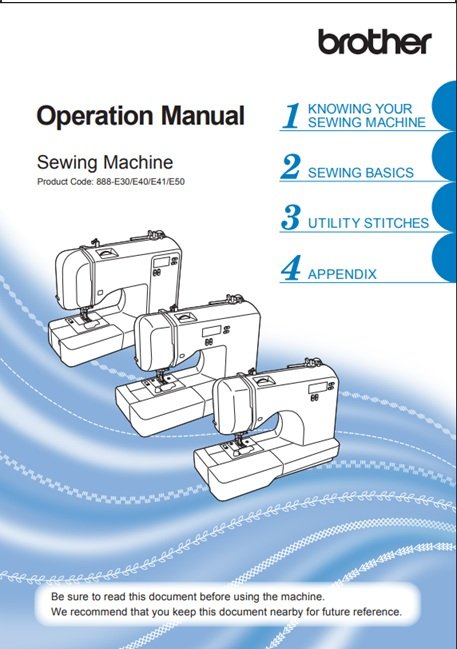 brother

Operation Manual

Sewing Machine

Product Code: 888-E30/E40/E41/E50

1 KNOWING YOUR SEWING MACHINE

2 SEWING BASICS

3 UTILITY STITCHES

4 APPENDIX

Be sure to read this document before using the machine.
We recommend that you keep this document nearby for future reference.