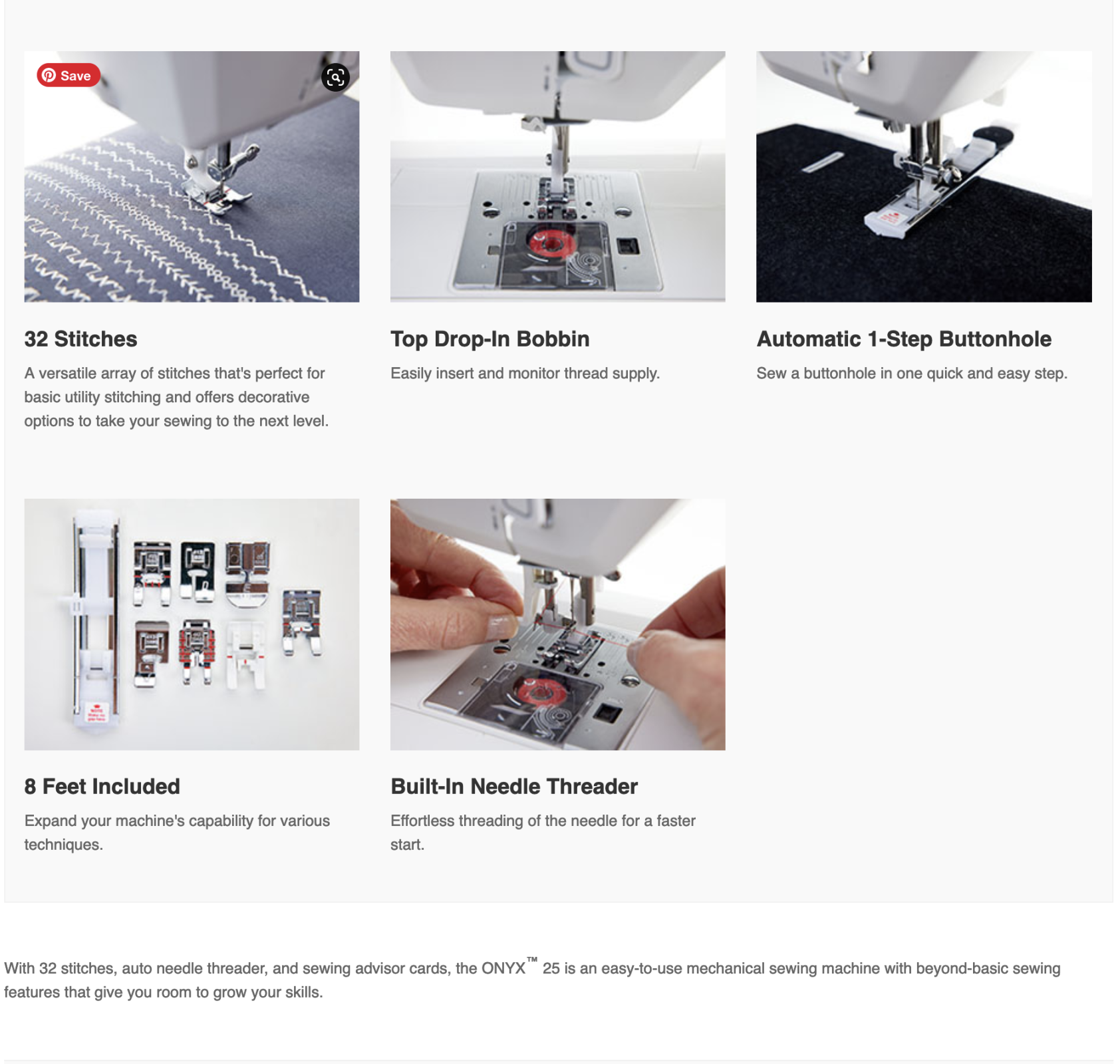 Save

32 Stitches

A versatile array of stitches that's perfect for basic utility stitching and offers decorative options to take your sewing to the next level.

Top Drop-In Bobbin

Easily insert and monitor thread supply.

Automatic 1-Step Buttonhole

Sew a buttonhole in one quick and easy step.

8 Feet Included

Expand your machine's capability for various techniques.

Built-In Needle Threader

Effortless threading of the needle for a faster start.

With 32 stitches, auto needle threader, and sewing advisor cards, the ONYX™ 25 is an easy-to-use mechanical sewing machine with beyond-basic sewing features that give you room to grow your skills.