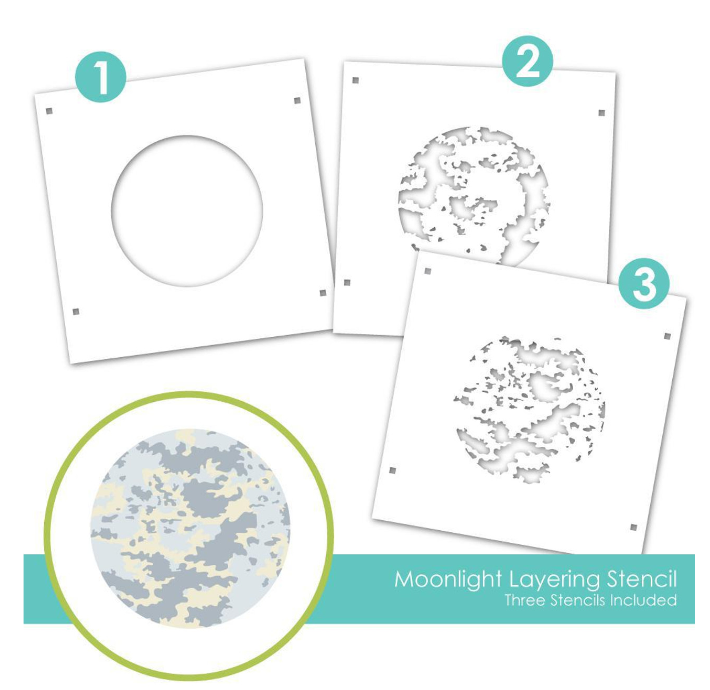 1

2

3

Moonlight Layering Stencil
Three Stencils Included