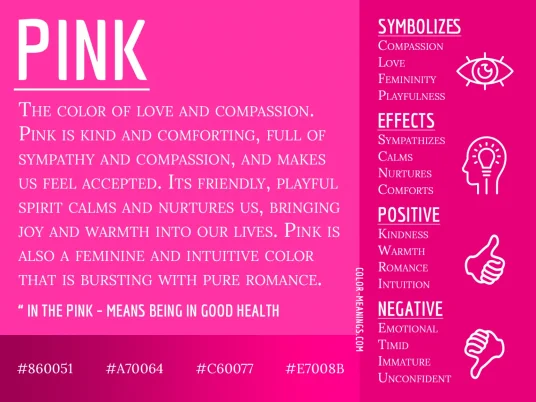 PINK

The color of love and compassion. Pink is kind and comforting, full of sympathy and compassion, and makes us feel accepted. Its friendly, playful spirit calms and nurtures us, bringing joy and warmth into our lives. Pink is also a feminine and intuitive color that is bursting with pure romance.

" IN THE PINK - MEANS BEING IN GOOD HEALTH

#860051 #A70064 #C60077 #E7008B

COLOR-MEANINGS.COM

SYMBOLIZES
Compassion
Love
Femininity
Playfulness

EFFECTS
Sympathizes
Calms
Nurtures
Comforts

POSITIVE
Kindness
Warmth
Romance
Intuition

NEGATIVE
Emotional
Timid
Immature
Unconfident