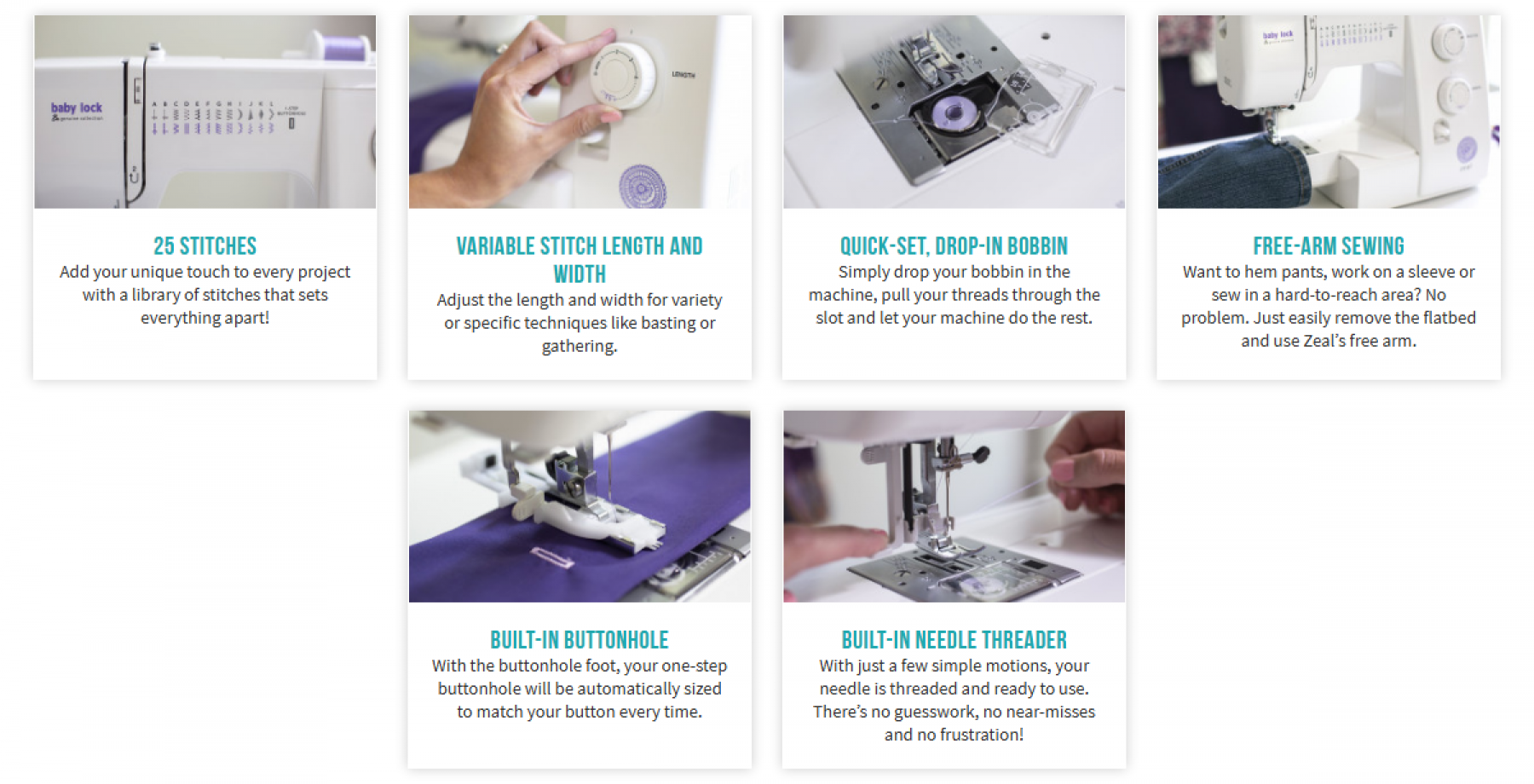 baby lock

25 STITCHES
Add your unique touch to every project with a library of stitches that sets everything apart!

LENGTH

VARIABLE STITCH LENGTH AND WIDTH
Adjust the length and width for variety or specific techniques like basting or gathering.

QUICK-SET, DROP-IN BOBBIN
Simply drop your bobbin in the machine, pull your threads through the slot and let your machine do the rest.

baby lock

FREE-ARM SEWING
Want to hem pants, work on a sleeve or sew in a hard-to-reach area? No problem. Just easily remove the flatbed and use Zeal's free arm.

BUILT-IN BUTTONHOLE
With the buttonhole foot, your one-step buttonhole will be automatically sized to match your button every time.

BUILT-IN NEEDLE THREADER
With just a few simple motions, your needle is threaded and ready to use. There's no guesswork, no near-misses and no frustration!