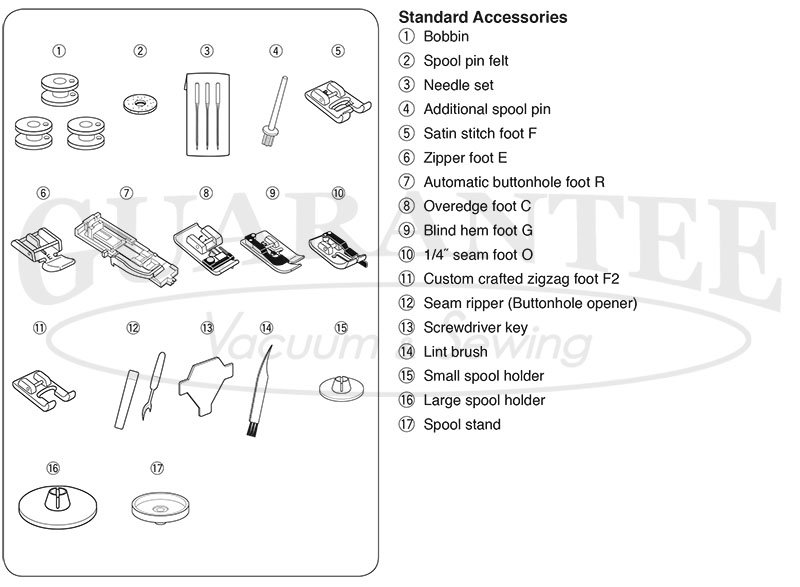 ①
②
③
④
⑤
⑥
⑦
⑧
⑨
⑩
⑪
⑫
⑬
⑭
⑮
⑯
⑰

GUARANTEE
Vacuum & Sewing

Standard Accessories
① Bobbin
② Spool pin felt
③ Needle set
④ Additional spool pin
⑤ Satin stitch foot F
⑥ Zipper foot E
⑦ Automatic buttonhole foot R
⑧ Overedge foot C
⑨ Blind hem foot G
⑩ 1/4″ seam foot O
⑪ Custom crafted zigzag foot F2
⑫ Seam ripper (Buttonhole opener)
⑬ Screwdriver key
⑭ Lint brush
⑮ Small spool holder
⑯ Large spool holder
⑰ Spool stand