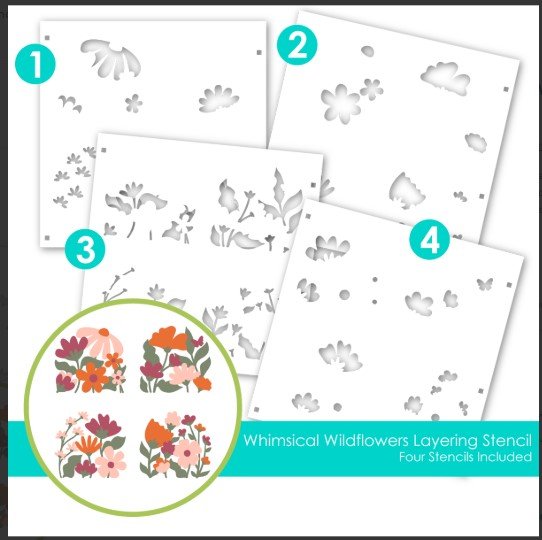 1
2
3
4
Whimsical Wildflowers Layering Stencil
Four Stencils Included