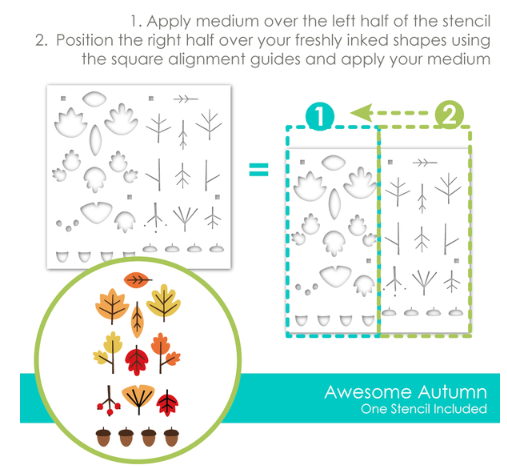 1. Apply medium over the left half of the stencil
2. Position the right half over your freshly inked shapes using the square alignment guides and apply your medium

=

1

2

Awesome Autumn
One Stencil Included