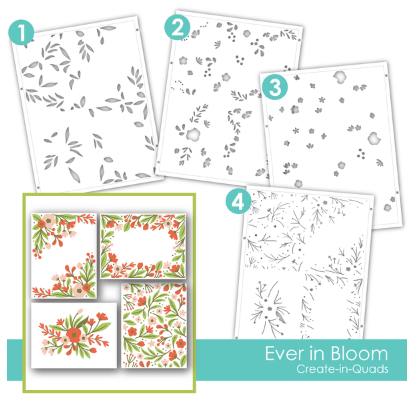 1

2

3

4

Ever in Bloom
Create-in-Quads