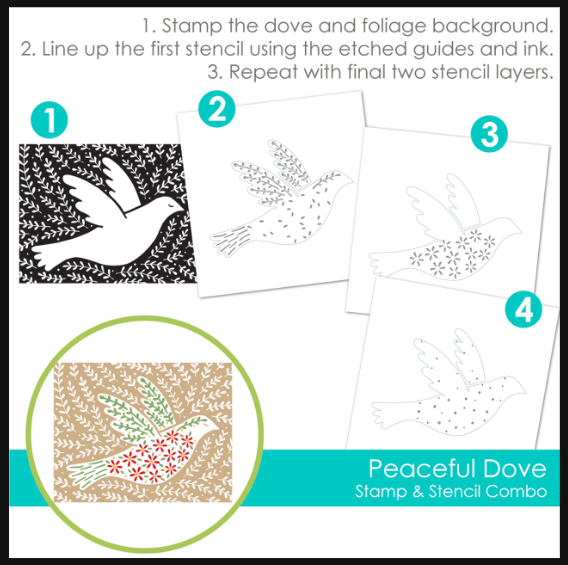 1. Stamp the dove and foliage background.
2. Line up the first stencil using the etched guides and ink.
3. Repeat with final two stencil layers.

1

2

3

4

Peaceful Dove
Stamp & Stencil Combo