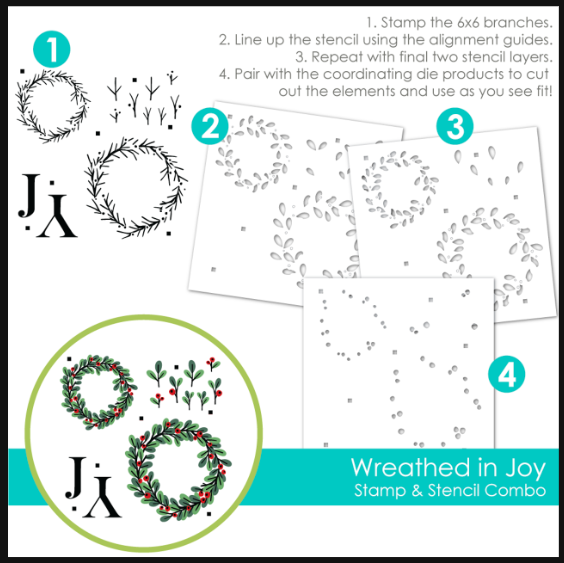 1. Stamp the 6x6 branches.
2. Line up the stencil using the alignment guides.
3. Repeat with final two stencil layers.
4. Pair with the coordinating die products to cut out the elements and use as you see fit!

1

J
Y

2

3

4

J
Y

Wreathed in Joy
Stamp & Stencil Combo