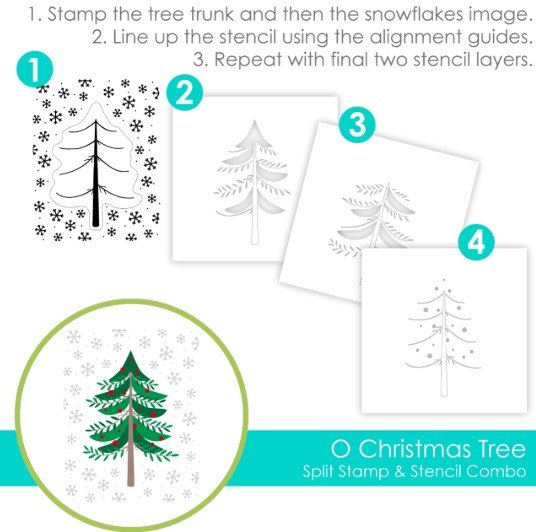 1. Stamp the tree trunk and then the snowflakes image.
2. Line up the stencil using the alignment guides.
3. Repeat with final two stencil layers.

1

2

3

4

O Christmas Tree
Split Stamp & Stencil Combo