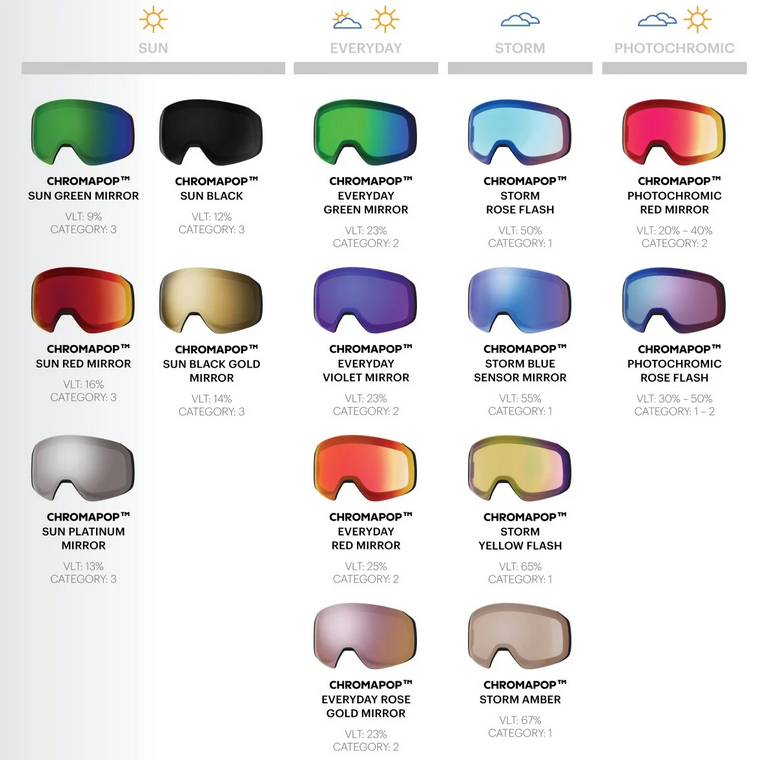 SUN

CHROMAPOP™
SUN GREEN MIRROR
VLT: 9%
CATEGORY: 3

CHROMAPOP™
SUN BLACK
VLT: 12%
CATEGORY: 3

CHROMAPOP™
SUN RED MIRROR
VLT: 16%
CATEGORY: 3

CHROMAPOP™
SUN BLACK GOLD MIRROR
VLT: 14%
CATEGORY: 3

CHROMAPOP™
SUN PLATINUM MIRROR
VLT: 13%
CATEGORY: 3

EVERYDAY

CHROMAPOP™
EVERYDAY GREEN MIRROR
VLT: 23%
CATEGORY: 2

CHROMAPOP™
EVERYDAY VIOLET MIRROR
VLT: 23%
CATEGORY: 2

CHROMAPOP™
EVERYDAY RED MIRROR
VLT: 25%
CATEGORY: 2

CHROMAPOP™
EVERYDAY ROSE GOLD MIRROR
VLT: 23%
CATEGORY: 2

STORM

CHROMAPOP™
STORM ROSE FLASH
VLT: 50%
CATEGORY: 1

CHROMAPOP™
STORM BLUE SENSOR MIRROR
VLT: 55%
CATEGORY: 1

CHROMAPOP™
STORM YELLOW FLASH
VLT: 65%
CATEGORY: 1

CHROMAPOP™
STORM AMBER
VLT: 67%
CATEGORY: 1

PHOTOCHROMIC

CHROMAPOP™
PHOTOCHROMIC RED MIRROR
VLT: 20% – 40%
CATEGORY: 2

CHROMAPOP™
PHOTOCHROMIC ROSE FLASH
VLT: 30% – 50%
CATEGORY: 1 – 2