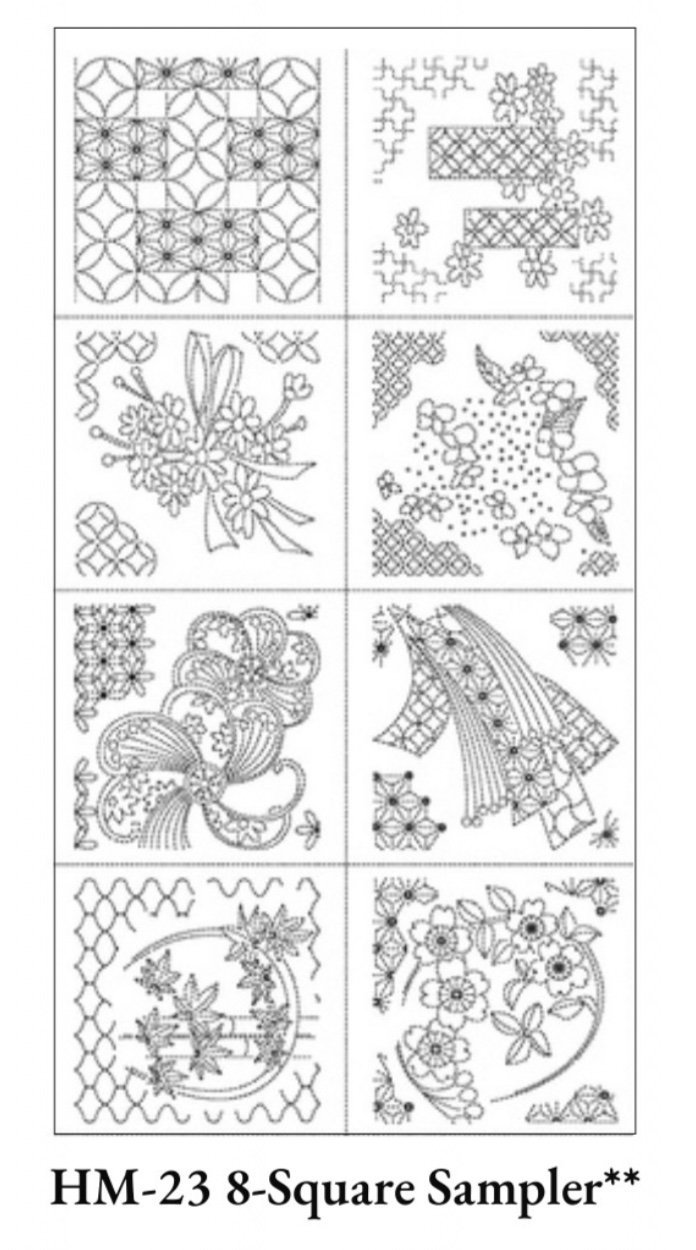 HM-23 8-Square Sampler**