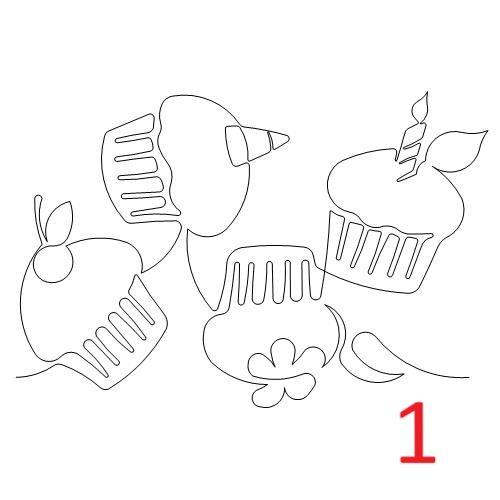 1