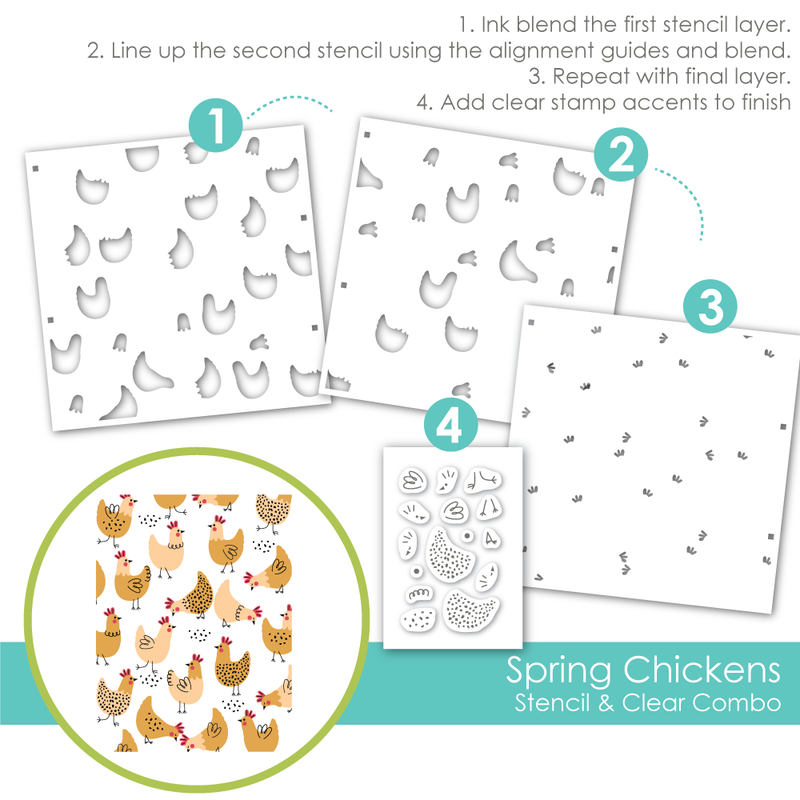 1. Ink blend the first stencil layer.
2. Line up the second stencil using the alignment guides and blend.
3. Repeat with final layer.
4. Add clear stamp accents to finish

1

2

3

4

Spring Chickens
Stencil & Clear Combo