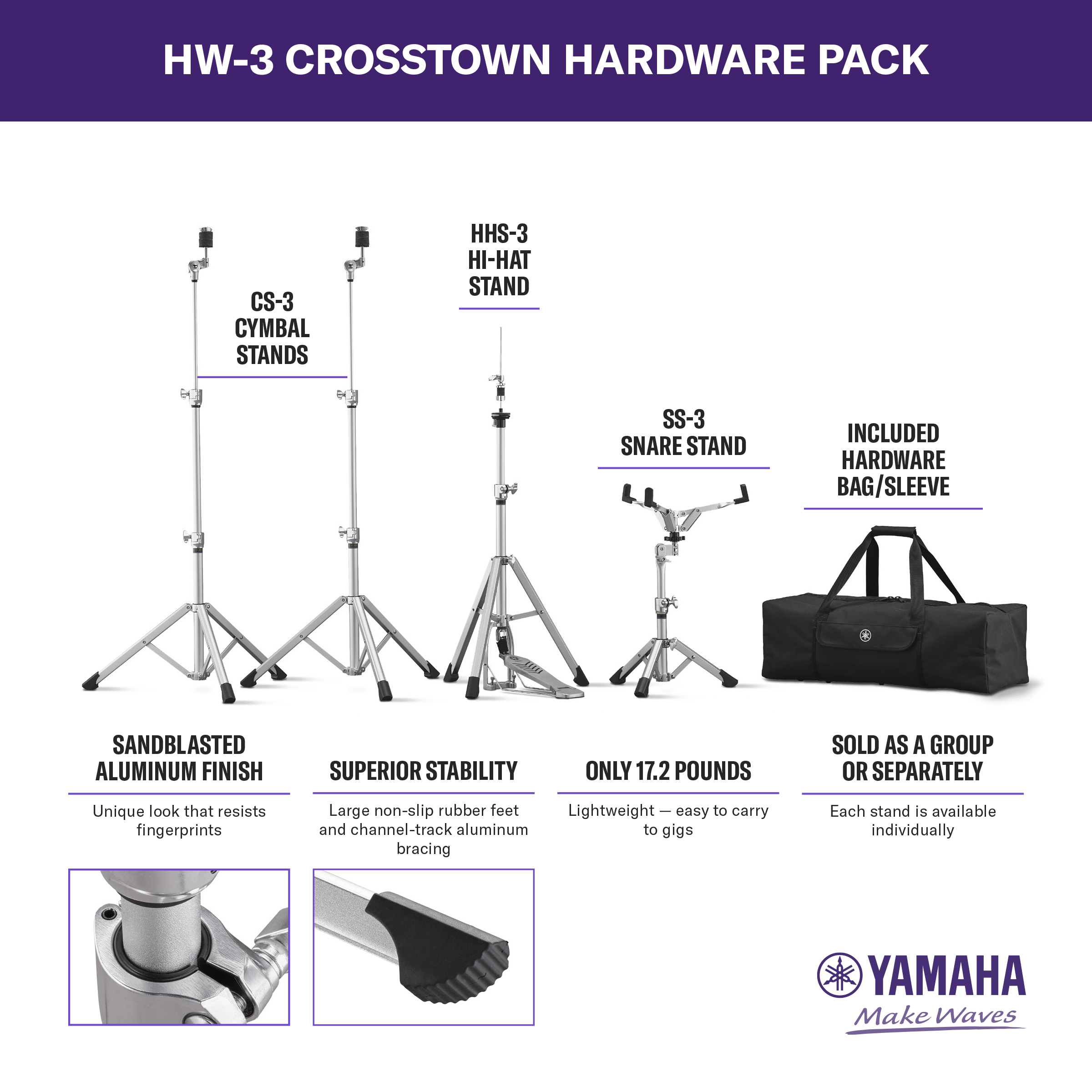 HW-3 CROSSTOWN HARDWARE PACK

CS-3 CYMBAL STANDS

HHS-3 HI-HAT STAND

SS-3 SNARE STAND

INCLUDED HARDWARE BAG/SLEEVE

SANDBLASTED ALUMINUM FINISH

Unique look that resists fingerprints

SUPERIOR STABILITY

Large non-slip rubber feet and channel-track aluminum bracing

ONLY 17.2 POUNDS

Lightweight — easy to carry to gigs

SOLD AS A GROUP OR SEPARATELY

Each stand is available individually

YAMAHA
Make Waves