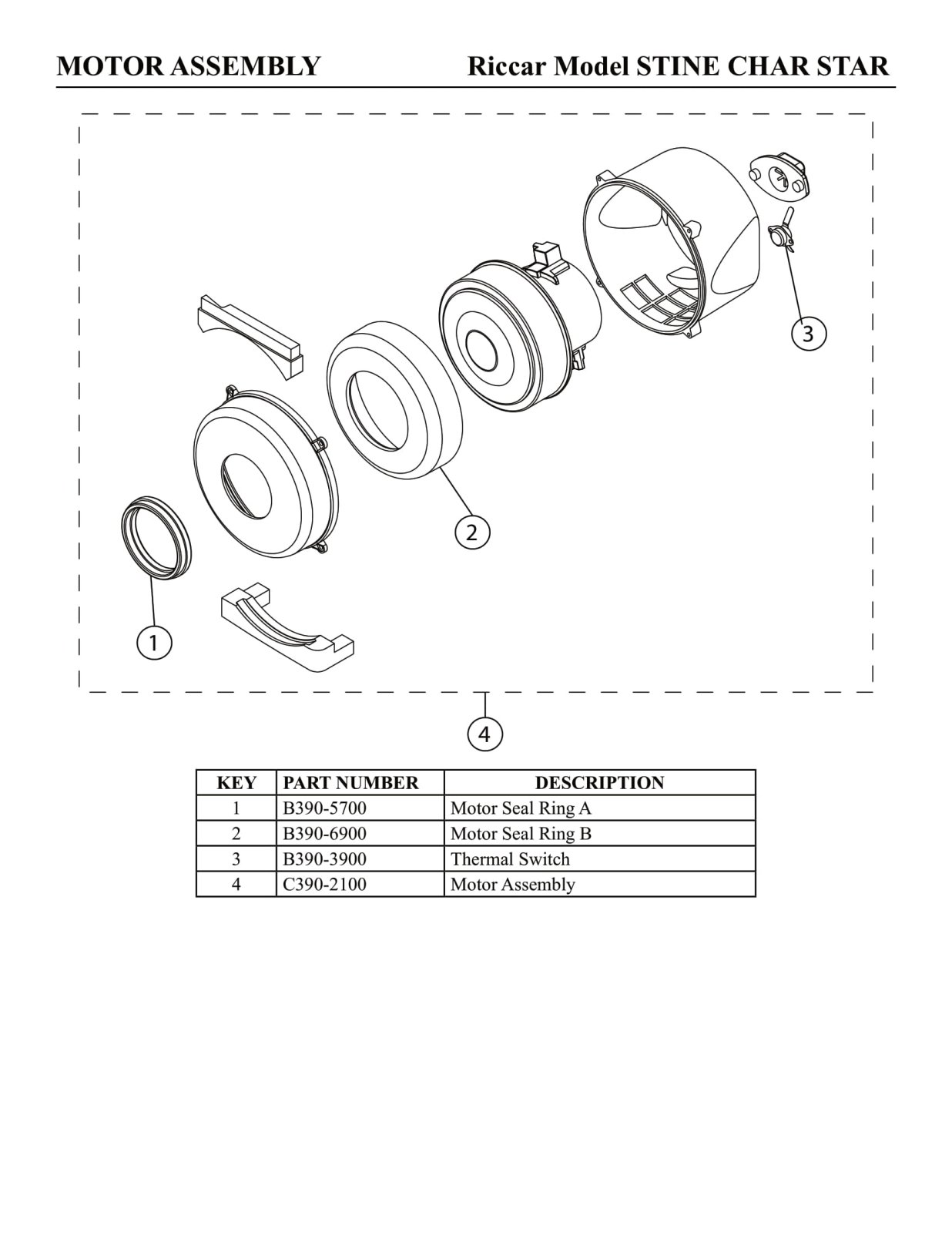 MOTOR ASSEMBLY Riccar Model STINE CHAR STAR

3

2

1

4

| KEY | PART NUMBER | DESCRIPTION |
|---|---|---|
| 1 | B390-5700 | Motor Seal Ring A |
| 2 | B390-6900 | Motor Seal Ring B |
| 3 | B390-3900 | Thermal Switch |
| 4 | C390-2100 | Motor Assembly |