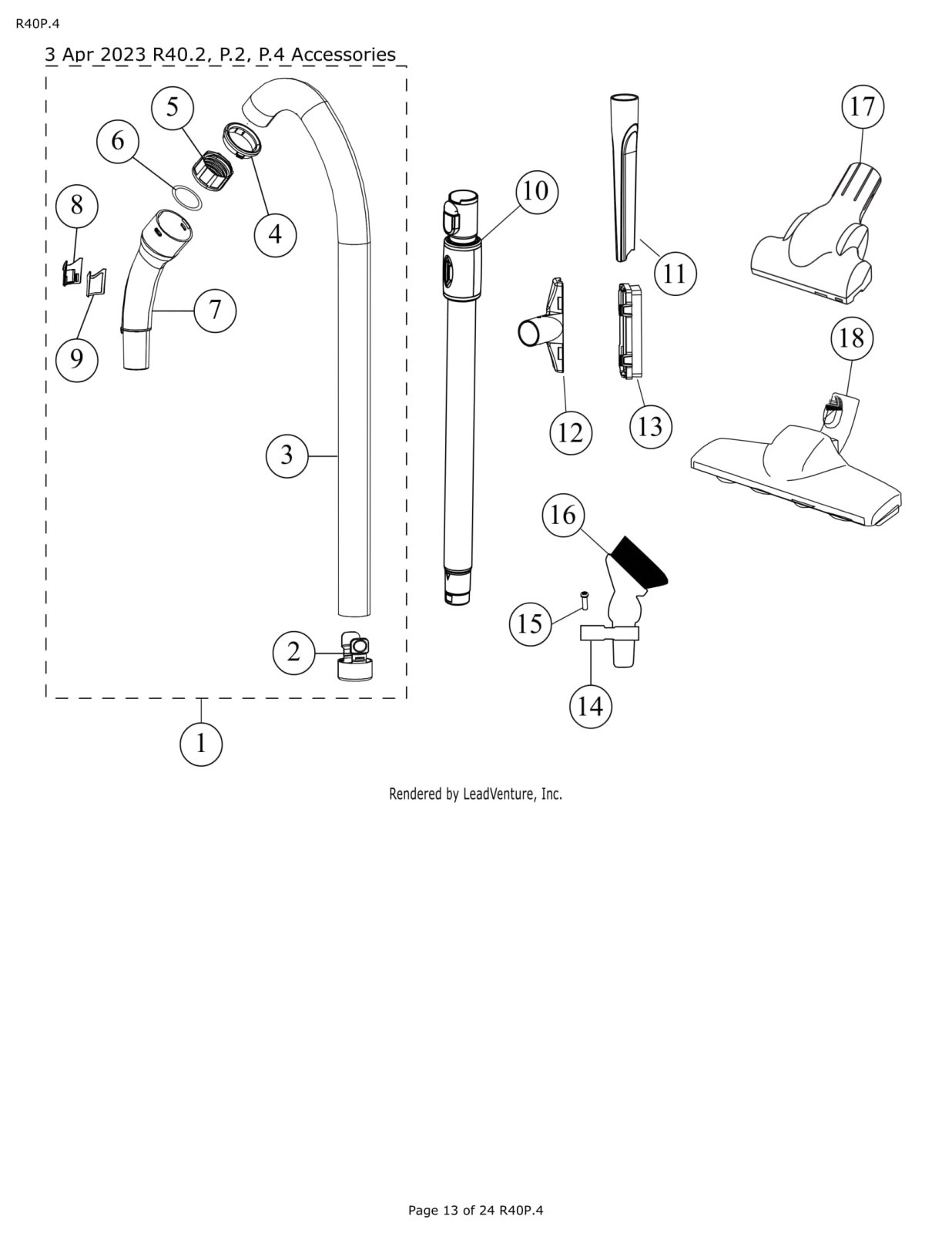 R40P.4

3 Apr 2023 R40.2, P.2, P.4 Accessories

5
6
8
4
7
9
3
2
1
10
11
12
13
17
18
16
15
14

Rendered by LeadVenture, Inc.

Page 13 of 24 R40P.4