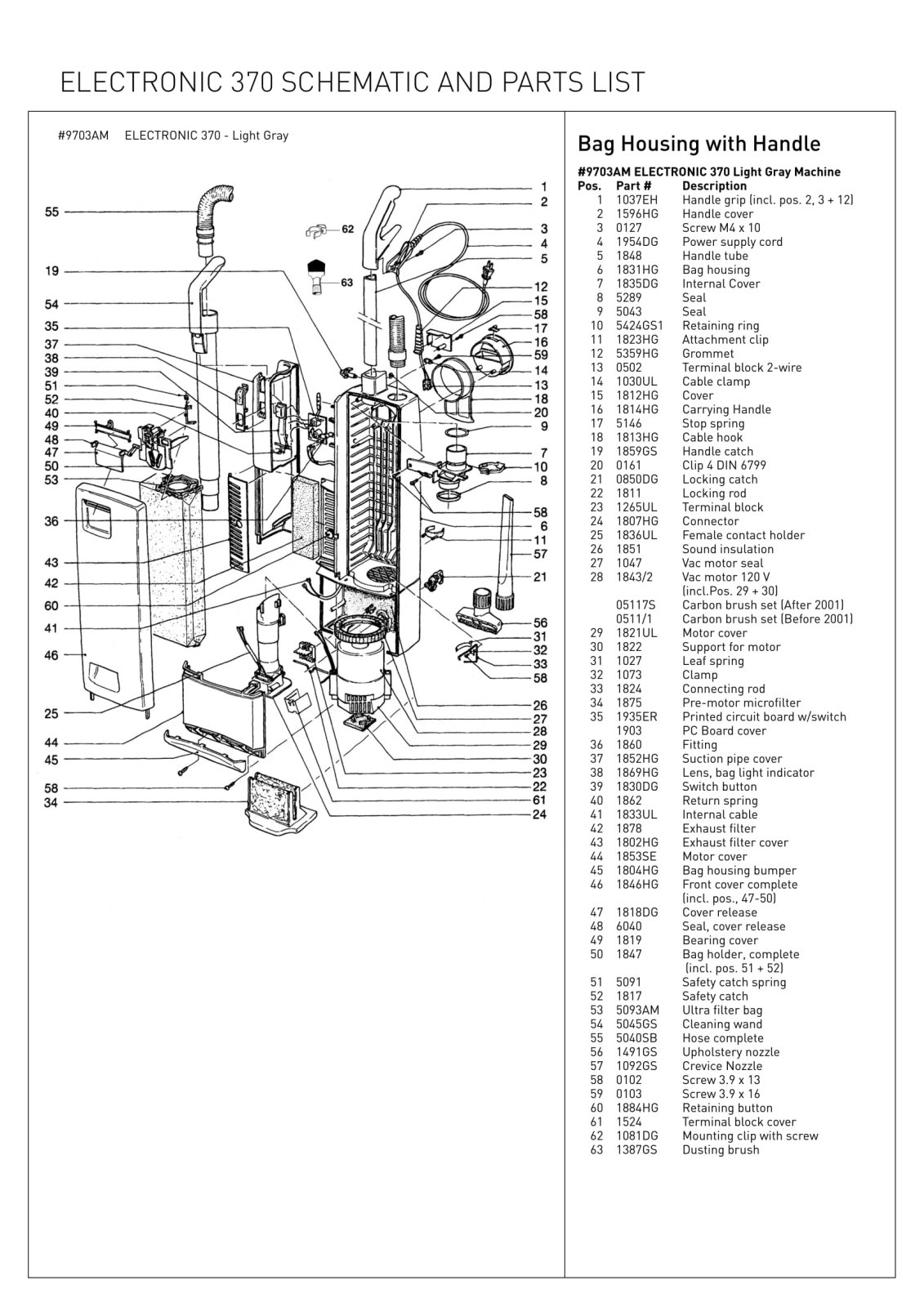 ELECTRONIC 370 SCHEMATIC AND PARTS LIST

#9703AM ELECTRONIC 370 - Light Gray

55
19
54
35
37
38
39
51
52
40
49
48
47
50
53
36
43
42
60
41
46
25
44
45
58
34
62
63
1
2
3
4
5
12
15
58
17
16
59
14
13
18
20
9
7
10
8
58
6
11
57
21
56
31
32
33
58
26
27
28
29
30
23
22
61
24

Bag Housing with Handle

#9703AM ELECTRONIC 370 Light Gray Machine

| Pos. | Part # | Description |
|---|---|---|
| 1 | 1037EH | Handle grip (incl. pos. 2, 3 + 12) |
| 2 | 1596HG | Handle cover |
| 3 | 0127 | Screw M4 x 10 |
| 4 | 1954DG | Power supply cord |
| 5 | 1848 | Handle tube |
| 6 | 1831HG | Bag housing |
| 7 | 1835DG | Internal Cover |
| 8 | 5289 | Seal |
| 9 | 5043 | Seal |
| 10 | 5424GS1 | Retaining ring |
| 11 | 1823HG | Attachment clip |
| 12 | 5359HG | Grommet |
| 13 | 0502 | Terminal block 2-wire |
| 14 | 1030UL | Cable clamp |
| 15 | 1812HG | Cover |
| 16 | 1814HG | Carrying Handle |
| 17 | 5146 | Stop spring |
| 18 | 1813HG | Cable hook |
| 19 | 1859GS | Handle catch |
| 20 | 0161 | Clip 4 DIN 6799 |
| 21 | 0850DG | Locking catch |
| 22 | 1811 | Locking rod |
| 23 | 1265UL | Terminal block |
| 24 | 1807HG | Connector |
| 25 | 1836UL | Female contact holder |
| 26 | 1851 | Sound insulation |
| 27 | 1047 | Vac motor seal |
| 28 | 1843/2 | Vac motor 120 V (incl.Pos. 29 + 30) |
| | 05117S | Carbon brush set (After 2001) |
| | 0511/1 | Carbon brush set (Before 2001) |
| 29 | 1821UL | Motor cover |
| 30 | 1822 | Support for motor |
| 31 | 1027 | Leaf spring |
| 32 | 1073 | Clamp |
| 33 | 1824 | Connecting rod |
| 34 | 1875 | Pre-motor microfilter |
| 35 | 1935ER | Printed circuit board w/switch |
| | 1903 | PC Board cover |
| 36 | 1860 | Fitting |
| 37 | 1852HG | Suction pipe cover |
| 38 | 1869HG | Lens, bag light indicator |
| 39 | 1830DG | Switch button |
| 40 | 1862 | Return spring |
| 41 | 1833UL | Internal cable |
| 42 | 1878 | Exhaust filter |
| 43 | 1802HG | Exhaust filter cover |
| 44 | 1853SE | Motor cover |
| 45 | 1804HG | Bag housing bumper |
| 46 | 1846HG | Front cover complete (incl. pos., 47-50) |
| 47 | 1818DG | Cover release |
| 48 | 6040 | Seal, cover release |
| 49 | 1819 | Bearing cover |
| 50 | 1847 | Bag holder, complete (incl. pos. 51 + 52) |
| 51 | 5091 | Safety catch spring |
| 52 | 1817 | Safety catch |
| 53 | 5093AM | Ultra filter bag |
| 54 | 5045GS | Cleaning wand |
| 55 | 5040SB | Hose complete |
| 56 | 1491GS | Upholstery nozzle |
| 57 | 1092GS | Crevice Nozzle |
| 58 | 0102 | Screw 3.9 x 13 |
| 59 | 0103 | Screw 3.9 x 16 |
| 60 | 1884HG | Retaining button |
| 61 | 1524 | Terminal block cover |
| 62 | 1081DG | Mounting clip with screw |
| 63 | 1387GS | Dusting brush |