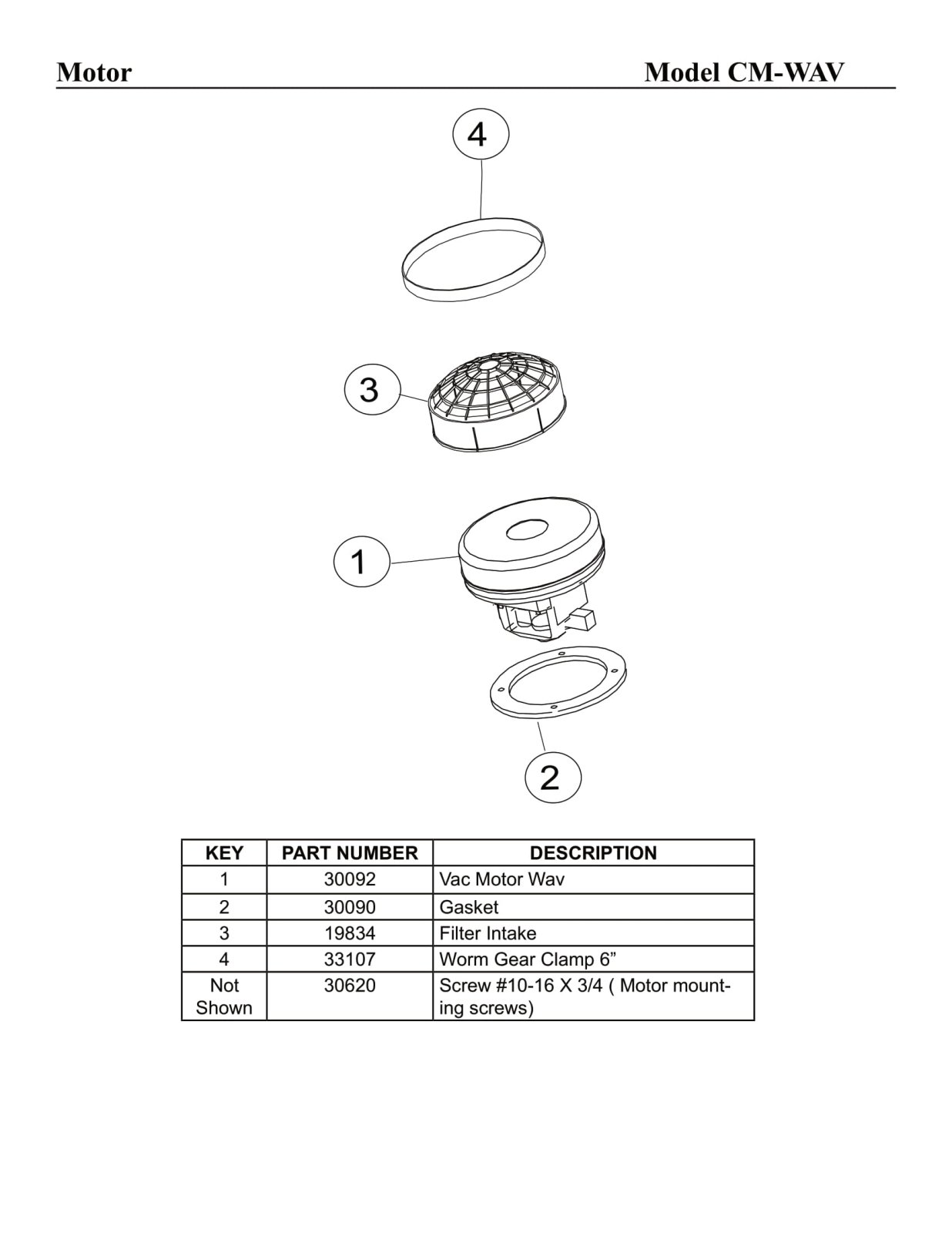 Motor

Model CM-WAV

4

3

1

2

| KEY | PART NUMBER | DESCRIPTION |
|---|---|---|
| 1 | 30092 | Vac Motor Wav |
| 2 | 30090 | Gasket |
| 3 | 19834 | Filter Intake |
| 4 | 33107 | Worm Gear Clamp 6” |
| Not Shown | 30620 | Screw #10-16 X 3/4 ( Motor mounting screws) |