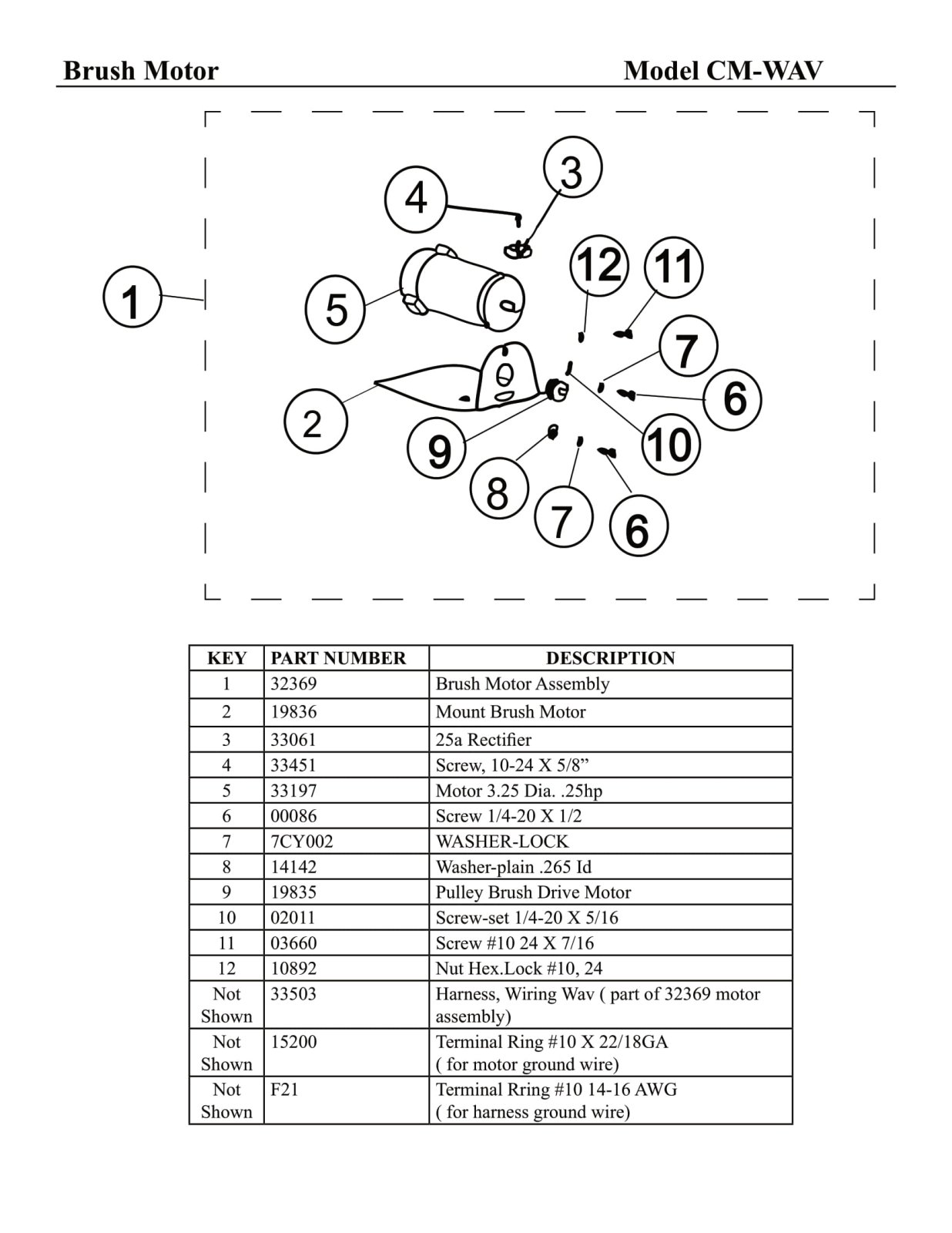 Brush Motor Model CM-WAV

3
4
12
11
1
5
7
6
2
9
10
8
7
6

| KEY | PART NUMBER | DESCRIPTION |
|---|---|---|
| 1 | 32369 | Brush Motor Assembly |
| 2 | 19836 | Mount Brush Motor |
| 3 | 33061 | 25a Rectifier |
| 4 | 33451 | Screw, 10-24 X 5/8” |
| 5 | 33197 | Motor 3.25 Dia. .25hp |
| 6 | 00086 | Screw 1/4-20 X 1/2 |
| 7 | 7CY002 | WASHER-LOCK |
| 8 | 14142 | Washer-plain .265 Id |
| 9 | 19835 | Pulley Brush Drive Motor |
| 10 | 02011 | Screw-set 1/4-20 X 5/16 |
| 11 | 03660 | Screw #10 24 X 7/16 |
| 12 | 10892 | Nut Hex.Lock #10, 24 |
| Not Shown | 33503 | Harness, Wiring Wav ( part of 32369 motor assembly) |
| Not Shown | 15200 | Terminal Ring #10 X 22/18GA ( for motor ground wire) |
| Not Shown | F21 | Terminal Rring #10 14-16 AWG ( for harness ground wire) |