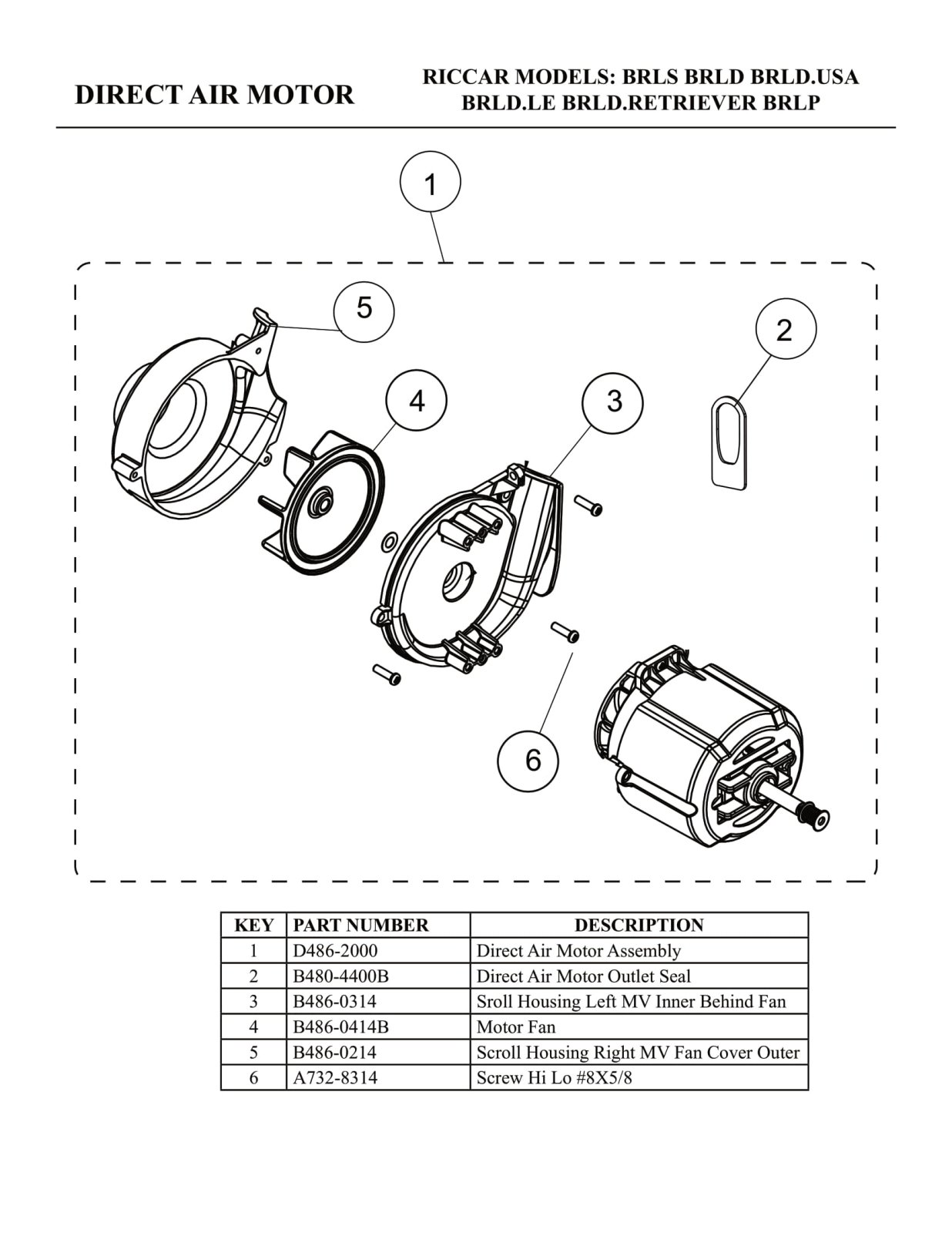 DIRECT AIR MOTOR

RICCAR MODELS: BRLS BRLD BRLD.USA BRLD.LE BRLD.RETRIEVER BRLP

1

5

2

4

3

6

| KEY | PART NUMBER | DESCRIPTION |
|---|---|---|
| 1 | D486-2000 | Direct Air Motor Assembly |
| 2 | B480-4400B | Direct Air Motor Outlet Seal |
| 3 | B486-0314 | Sroll Housing Left MV Inner Behind Fan |
| 4 | B486-0414B | Motor Fan |
| 5 | B486-0214 | Scroll Housing Right MV Fan Cover Outer |
| 6 | A732-8314 | Screw Hi Lo #8X5/8 |