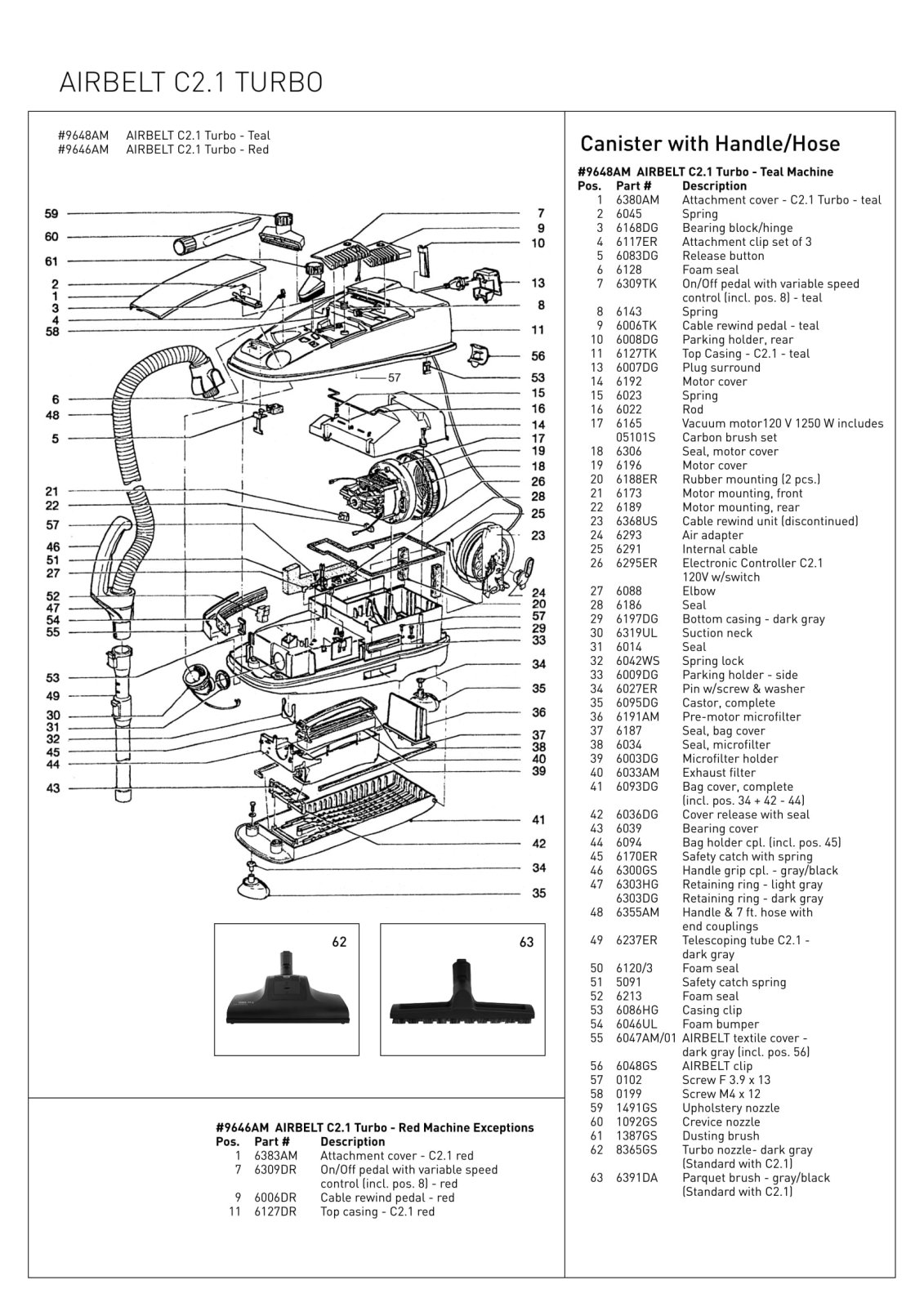 AIRBELT C2.1 TURBO

#9648AM AIRBELT C2.1 Turbo - Teal
#9646AM AIRBELT C2.1 Turbo - Red

59
60
61
2
1
3
4
58
6
48
5
21
22
57
46
51
27
52
47
54
55
53
49
30
31
32
45
44
43
7
9
10
13
8
11
56
53
57
15
16
14
17
19
18
26
28
25
23
24
20
57
29
33
34
35
36
37
38
40
39
41
42
34
35

62
63

#9646AM AIRBELT C2.1 Turbo - Red Machine Exceptions

| Pos. | Part # | Description |
|---|---|---|
| 1 | 6383AM | Attachment cover - C2.1 red |
| 7 | 6309DR | On/Off pedal with variable speed control (incl. pos. 8) - red |
| 9 | 6006DR | Cable rewind pedal - red |
| 11 | 6127DR | Top casing - C2.1 red |

Canister with Handle/Hose

#9648AM AIRBELT C2.1 Turbo - Teal Machine

| Pos. | Part # | Description |
|---|---|---|
| 1 | 6380AM | Attachment cover - C2.1 Turbo - teal |
| 2 | 6045 | Spring |
| 3 | 6168DG | Bearing block/hinge |
| 4 | 6117ER | Attachment clip set of 3 |
| 5 | 6083DG | Release button |
| 6 | 6128 | Foam seal |
| 7 | 6309TK | On/Off pedal with variable speed control (incl. pos. 8) - teal |
| 8 | 6143 | Spring |
| 9 | 6006TK | Cable rewind pedal - teal |
| 10 | 6008DG | Parking holder, rear |
| 11 | 6127TK | Top Casing - C2.1 - teal |
| 13 | 6007DG | Plug surround |
| 14 | 6192 | Motor cover |
| 15 | 6023 | Spring |
| 16 | 6022 | Rod |
| 17 | 6165 | Vacuum motor120 V 1250 W includes |
| | 05101S | Carbon brush set |
| 18 | 6306 | Seal, motor cover |
| 19 | 6196 | Motor cover |
| 20 | 6188ER | Rubber mounting (2 pcs.) |
| 21 | 6173 | Motor mounting, front |
| 22 | 6189 | Motor mounting, rear |
| 23 | 6368US | Cable rewind unit (discontinued) |
| 24 | 6293 | Air adapter |
| 25 | 6291 | Internal cable |
| 26 | 6295ER | Electronic Controller C2.1 120V w/switch |
| 27 | 6088 | Elbow |
| 28 | 6186 | Seal |
| 29 | 6197DG | Bottom casing - dark gray |
| 30 | 6319UL | Suction neck |
| 31 | 6014 | Seal |
| 32 | 6042WS | Spring lock |
| 33 | 6009DG | Parking holder - side |
| 34 | 6027ER | Pin w/screw & washer |
| 35 | 6095DG | Castor, complete |
| 36 | 6191AM | Pre-motor microfilter |
| 37 | 6187 | Seal, bag cover |
| 38 | 6034 | Seal, microfilter |
| 39 | 6003DG | Microfilter holder |
| 40 | 6033AM | Exhaust filter |
| 41 | 6093DG | Bag cover, complete (incl. pos. 34 + 42 - 44) |
| 42 | 6036DG | Cover release with seal |
| 43 | 6039 | Bearing cover |
| 44 | 6094 | Bag holder cpl. (incl. pos. 45) |
| 45 | 6170ER | Safety catch with spring |
| 46 | 6300GS | Handle grip cpl. - gray/black |
| 47 | 6303HG | Retaining ring - light gray |
| | 6303DG | Retaining ring - dark gray |
| 48 | 6355AM | Handle & 7 ft. hose with end couplings |
| 49 | 6237ER | Telescoping tube C2.1 - dark gray |
| 50 | 6120/3 | Foam seal |
| 51 | 5091 | Safety catch spring |
| 52 | 6213 | Foam seal |
| 53 | 6086HG | Casing clip |
| 54 | 6046UL | Foam bumper |
| 55 | 6047AM/01 | AIRBELT textile cover - dark gray (incl. pos. 56) |
| 56 | 6048GS | AIRBELT clip |
| 57 | 0102 | Screw F 3.9 x 13 |
| 58 | 0199 | Screw M4 x 12 |
| 59 | 1491GS | Upholstery nozzle |
| 60 | 1092GS | Crevice nozzle |
| 61 | 1387GS | Dusting brush |
| 62 | 8365GS | Turbo nozzle- dark gray (Standard with C2.1) |
| 63 | 6391DA | Parquet brush - gray/black (Standard with C2.1) |