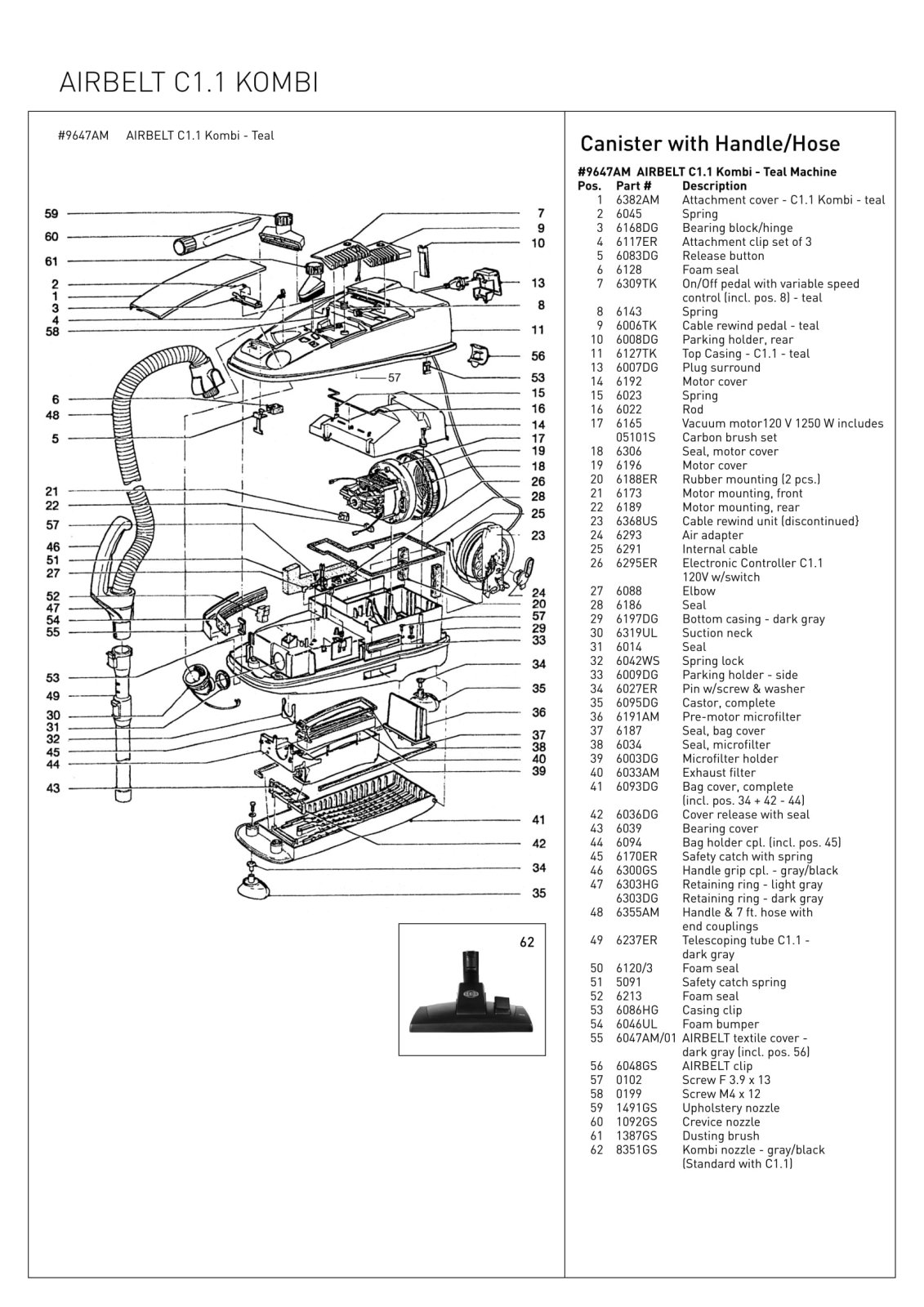 AIRBELT C1.1 KOMBI

#9647AM AIRBELT C1.1 Kombi - Teal

59
60
61
2
1
3
4
58
6
48
5
21
22
57
46
51
27
52
47
54
55
53
49
30
31
32
45
44
43
7
9
10
13
8
11
56
53
57
15
16
14
17
19
18
26
28
25
23
24
20
57
29
33
34
35
36
37
38
40
39
41
42
34
35

62

Canister with Handle/Hose

#9647AM AIRBELT C1.1 Kombi - Teal Machine

| Pos. | Part # | Description |
|---|---|---|
| 1 | 6382AM | Attachment cover - C1.1 Kombi - teal |
| 2 | 6045 | Spring |
| 3 | 6168DG | Bearing block/hinge |
| 4 | 6117ER | Attachment clip set of 3 |
| 5 | 6083DG | Release button |
| 6 | 6128 | Foam seal |
| 7 | 6309TK | On/Off pedal with variable speed control (incl. pos. 8) - teal |
| 8 | 6143 | Spring |
| 9 | 6006TK | Cable rewind pedal - teal |
| 10 | 6008DG | Parking holder, rear |
| 11 | 6127TK | Top Casing - C1.1 - teal |
| 13 | 6007DG | Plug surround |
| 14 | 6192 | Motor cover |
| 15 | 6023 | Spring |
| 16 | 6022 | Rod |
| 17 | 6165 | Vacuum motor120 V 1250 W includes |
| | 05101S | Carbon brush set |
| 18 | 6306 | Seal, motor cover |
| 19 | 6196 | Motor cover |
| 20 | 6188ER | Rubber mounting (2 pcs.) |
| 21 | 6173 | Motor mounting, front |
| 22 | 6189 | Motor mounting, rear |
| 23 | 6368US | Cable rewind unit (discontinued) |
| 24 | 6293 | Air adapter |
| 25 | 6291 | Internal cable |
| 26 | 6295ER | Electronic Controller C1.1 120V w/switch |
| 27 | 6088 | Elbow |
| 28 | 6186 | Seal |
| 29 | 6197DG | Bottom casing - dark gray |
| 30 | 6319UL | Suction neck |
| 31 | 6014 | Seal |
| 32 | 6042WS | Spring lock |
| 33 | 6009DG | Parking holder - side |
| 34 | 6027ER | Pin w/screw & washer |
| 35 | 6095DG | Castor, complete |
| 36 | 6191AM | Pre-motor microfilter |
| 37 | 6187 | Seal, bag cover |
| 38 | 6034 | Seal, microfilter |
| 39 | 6003DG | Microfilter holder |
| 40 | 6033AM | Exhaust filter |
| 41 | 6093DG | Bag cover, complete (incl. pos. 34 + 42 - 44) |
| 42 | 6036DG | Cover release with seal |
| 43 | 6039 | Bearing cover |
| 44 | 6094 | Bag holder cpl. (incl. pos. 45) |
| 45 | 6170ER | Safety catch with spring |
| 46 | 6300GS | Handle grip cpl. - gray/black |
| 47 | 6303HG | Retaining ring - light gray |
| | 6303DG | Retaining ring - dark gray |
| 48 | 6355AM | Handle & 7 ft. hose with end couplings |
| 49 | 6237ER | Telescoping tube C1.1 - dark gray |
| 50 | 6120/3 | Foam seal |
| 51 | 5091 | Safety catch spring |
| 52 | 6213 | Foam seal |
| 53 | 6086HG | Casing clip |
| 54 | 6046UL | Foam bumper |
| 55 | 6047AM/01 | AIRBELT textile cover - dark gray (incl. pos. 56) |
| 56 | 6048GS | AIRBELT clip |
| 57 | 0102 | Screw F 3.9 x 13 |
| 58 | 0199 | Screw M4 x 12 |
| 59 | 1491GS | Upholstery nozzle |
| 60 | 1092GS | Crevice nozzle |
| 61 | 1387GS | Dusting brush |
| 62 | 8351GS | Kombi nozzle - gray/black (Standard with C1.1) |