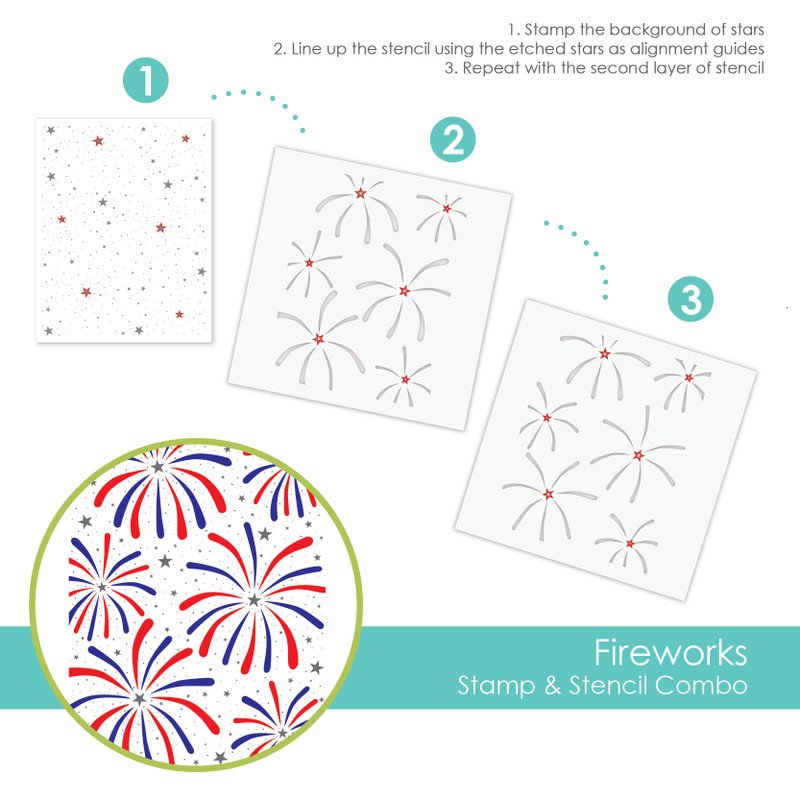 1. Stamp the background of stars
2. Line up the stencil using the etched stars as alignment guides
3. Repeat with the second layer of stencil

1

2

3

Fireworks
Stamp & Stencil Combo