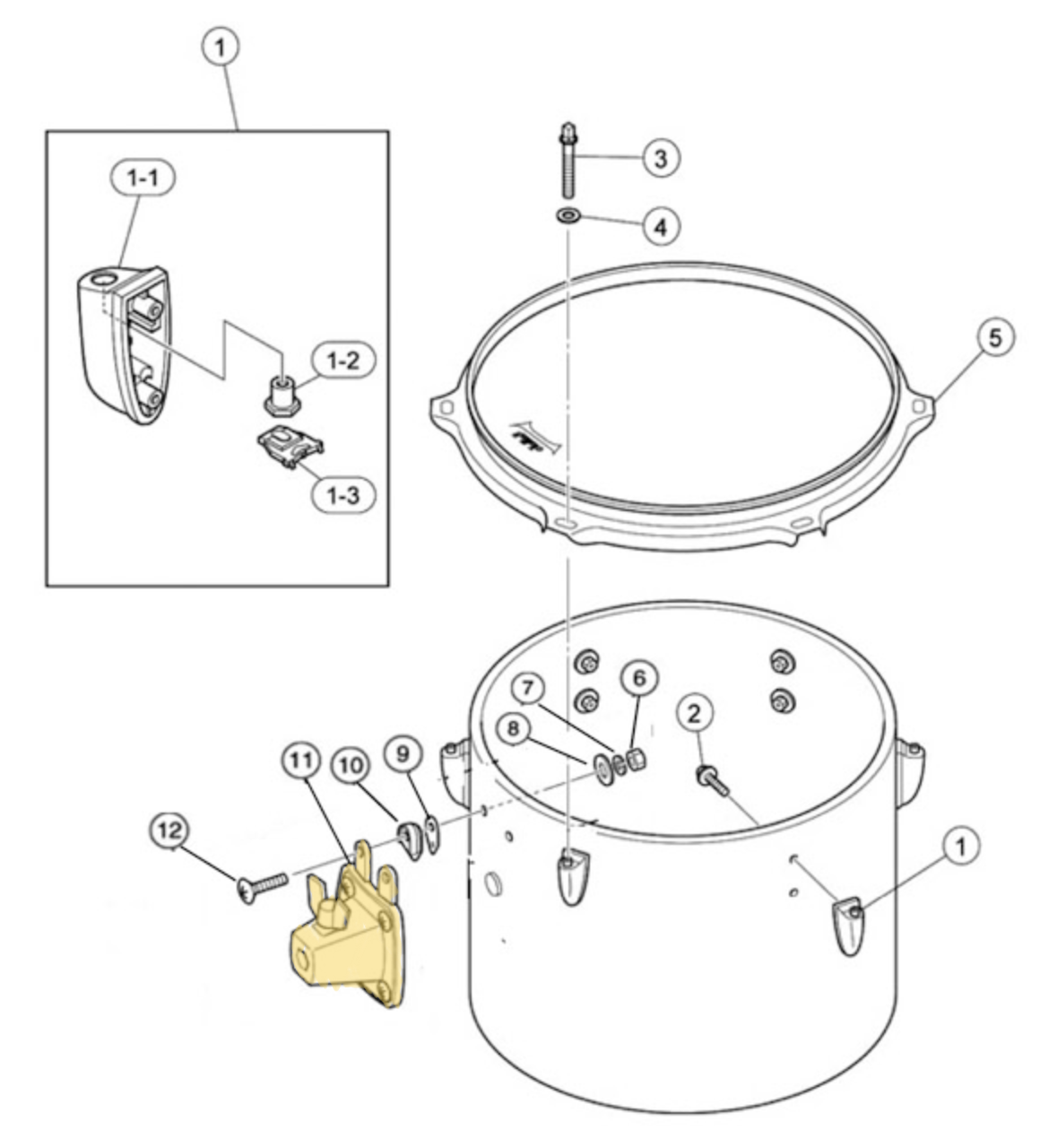 1
1-1
1-2
1-3
3
4
5
7
6
8
2
11
10
9
12
1