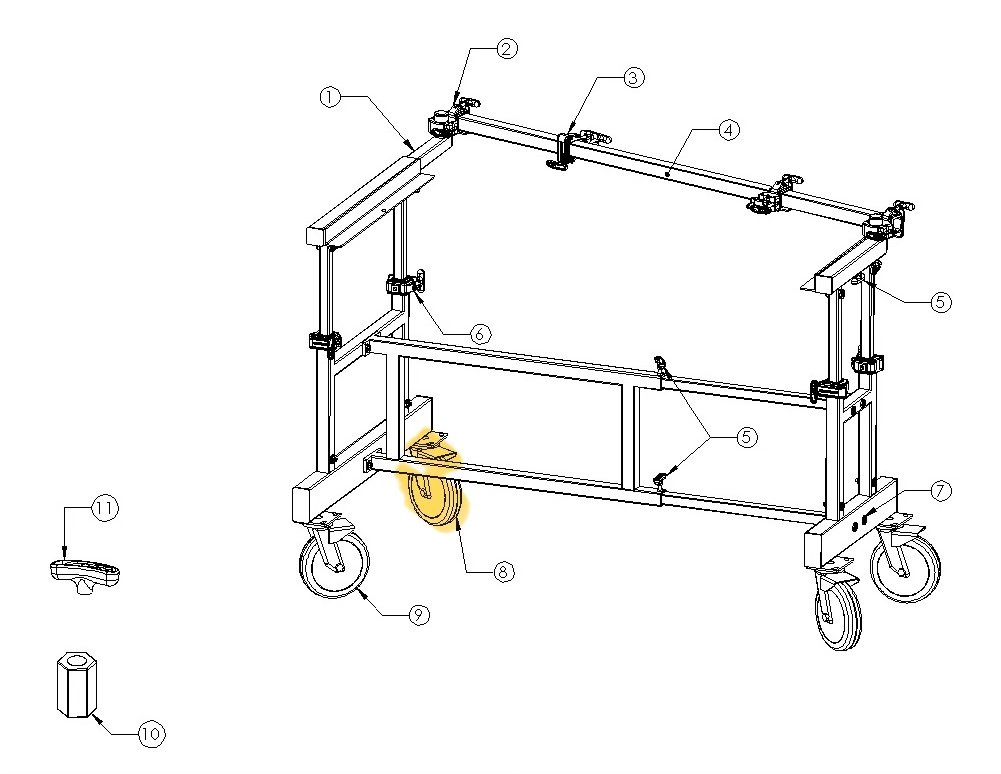 2
3
1
4
5
6
5
7
11
8
9
10