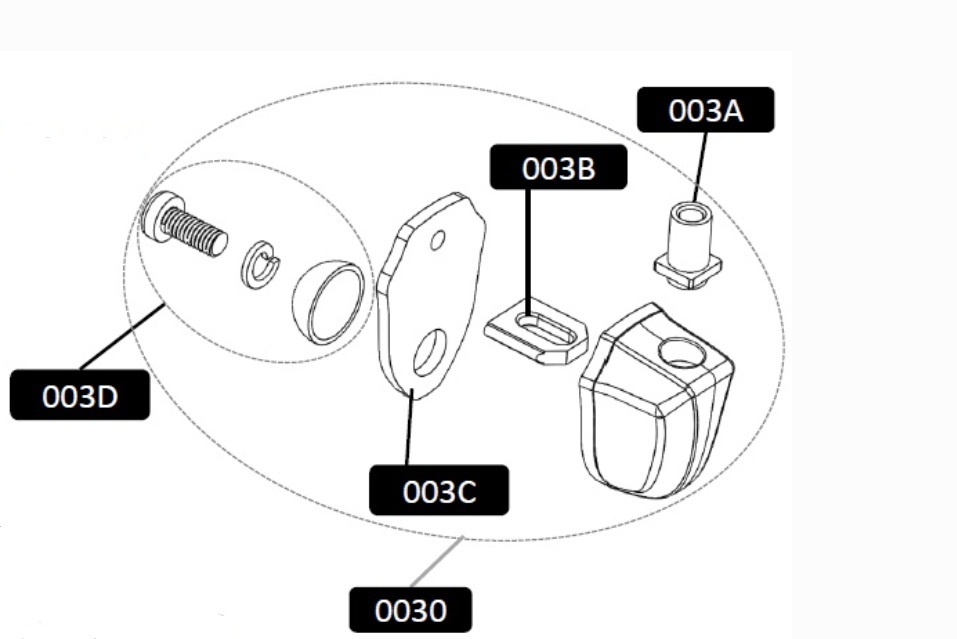 003A

003B

003D

003C

0030