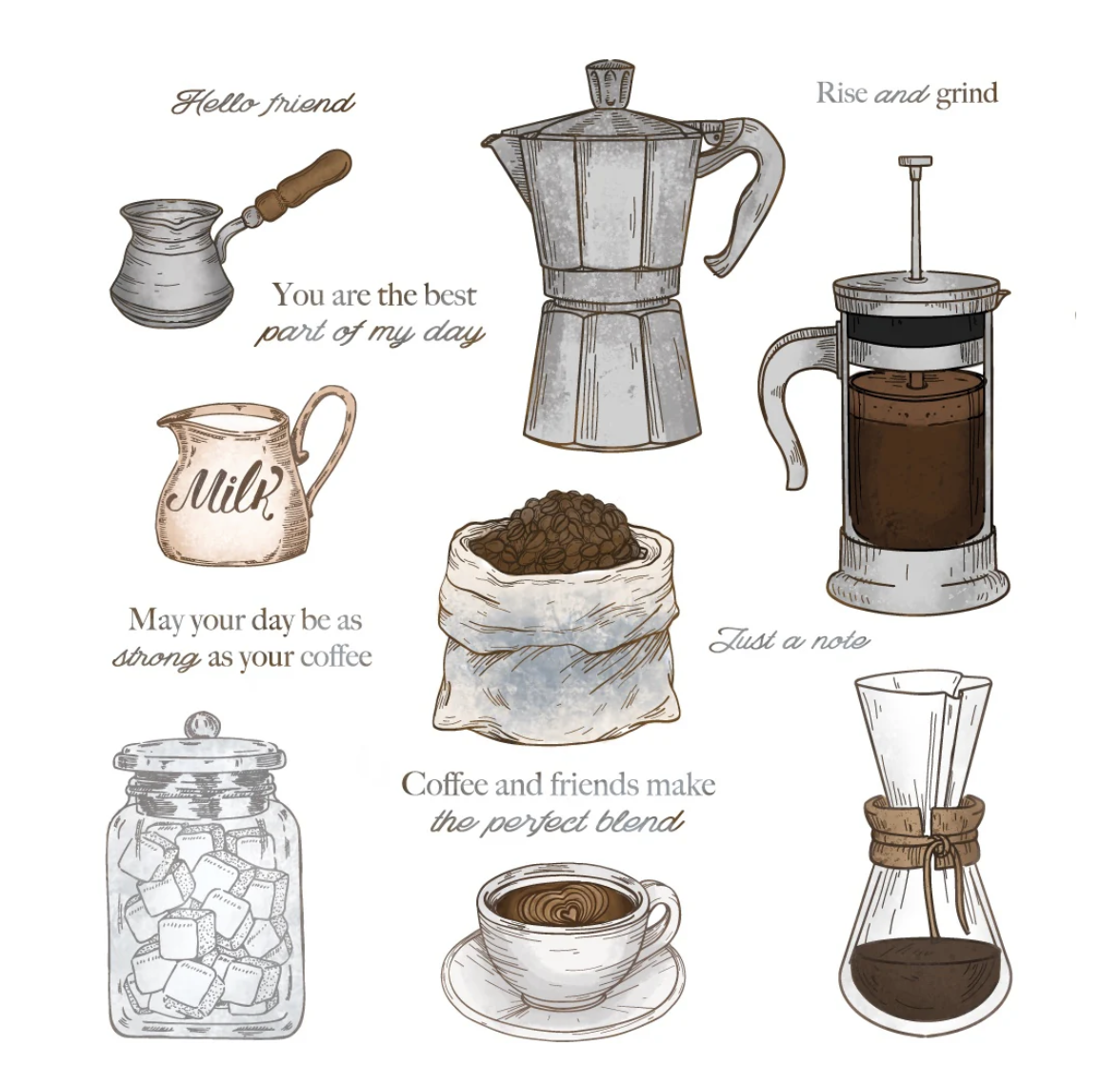 Hello friend

Rise and grind

You are the best part of my day

Milk

May your day be as strong as your coffee

Just a note

Coffee and friends make the perfect blend