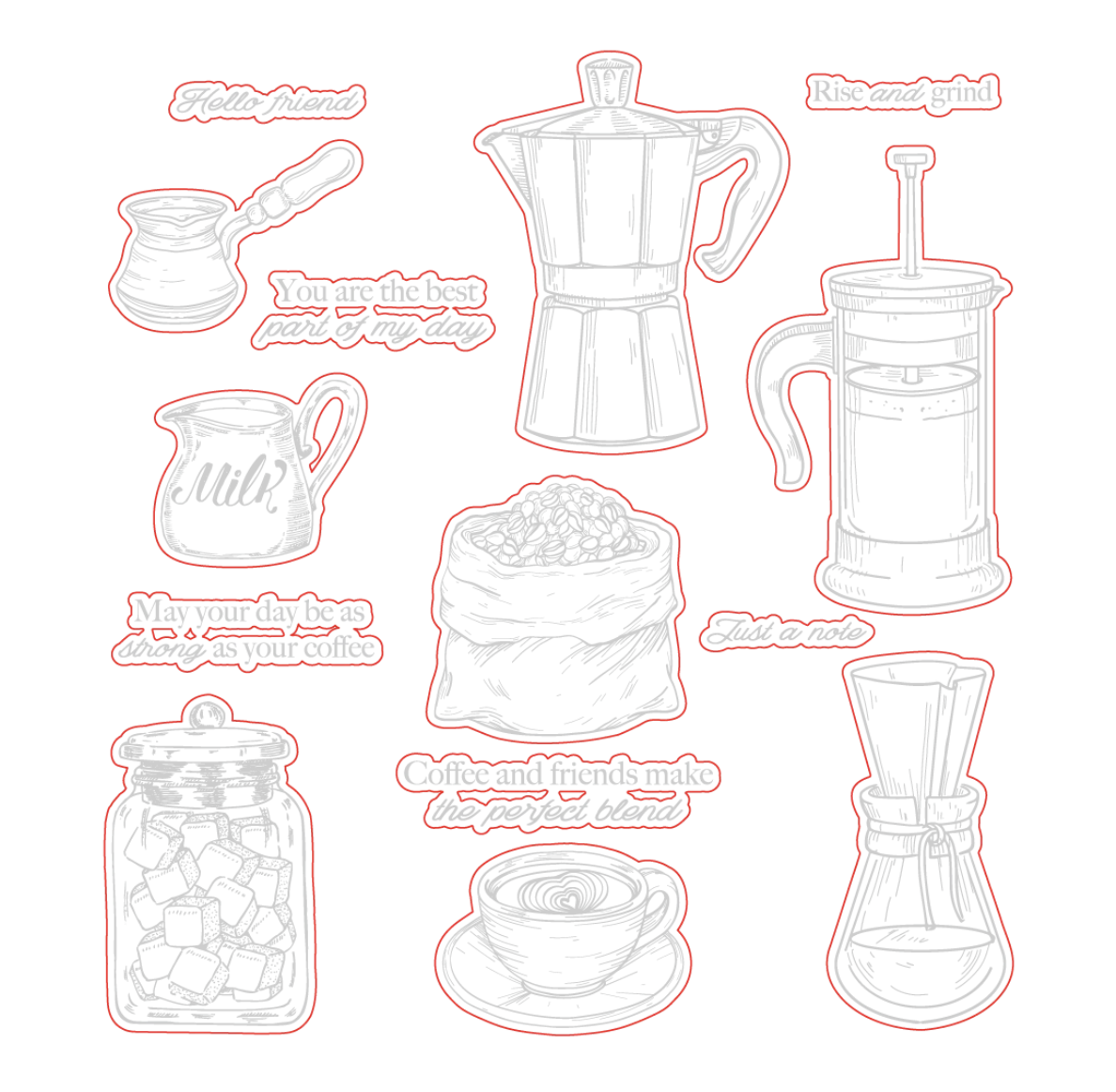 Hello friend

Rise and grind

You are the best part of my day

Milk

May your day be as strong as your coffee

Just a note

Coffee and friends make the perfect blend