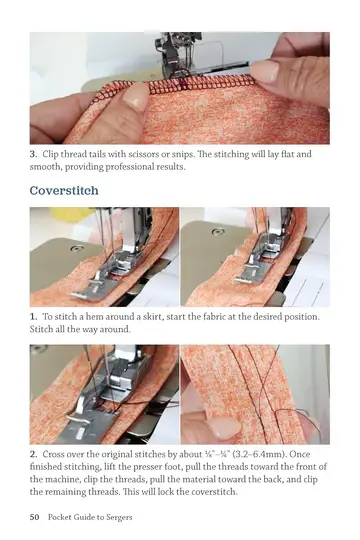 3. Clip thread tails with scissors or snips. The stitching will lay flat and smooth, providing professional results.

Coverstitch

1. To stitch a hem around a skirt, start the fabric at the desired position. Stitch all the way around.

2. Cross over the original stitches by about ⅛"–¼" (3.2–6.4mm). Once finished stitching, lift the presser foot, pull the threads toward the front of the machine, clip the threads, pull the material toward the back, and clip the remaining threads. This will lock the coverstitch.

50 Pocket Guide to Sergers