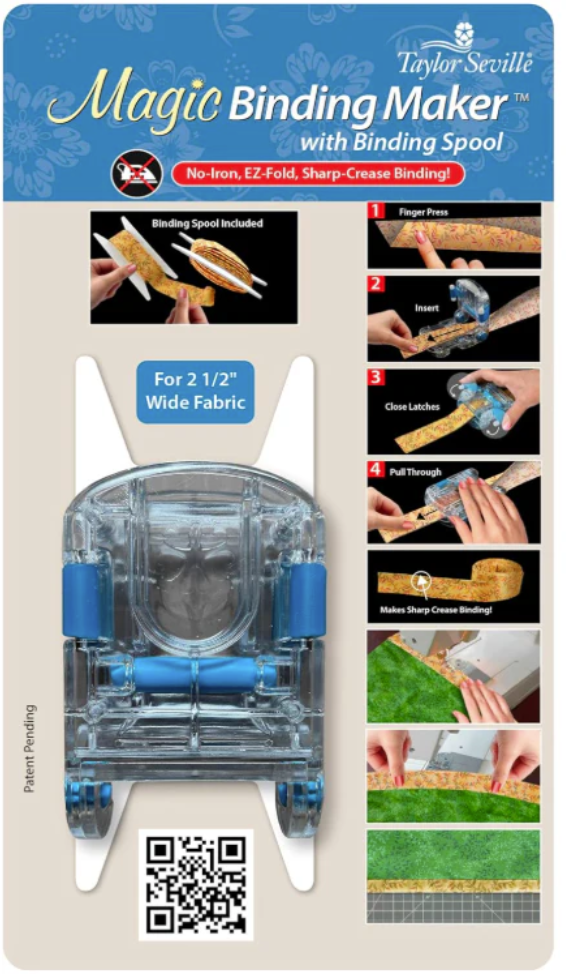 Taylor Seville

Magic Binding Maker™
with Binding Spool

No-Iron, EZ-Fold, Sharp-Crease Binding!

Binding Spool Included

For 2 1/2" Wide Fabric

Patent Pending

1 Finger Press

2 Insert

3 Close Latches

4 Pull Through

Makes Sharp Crease Binding!