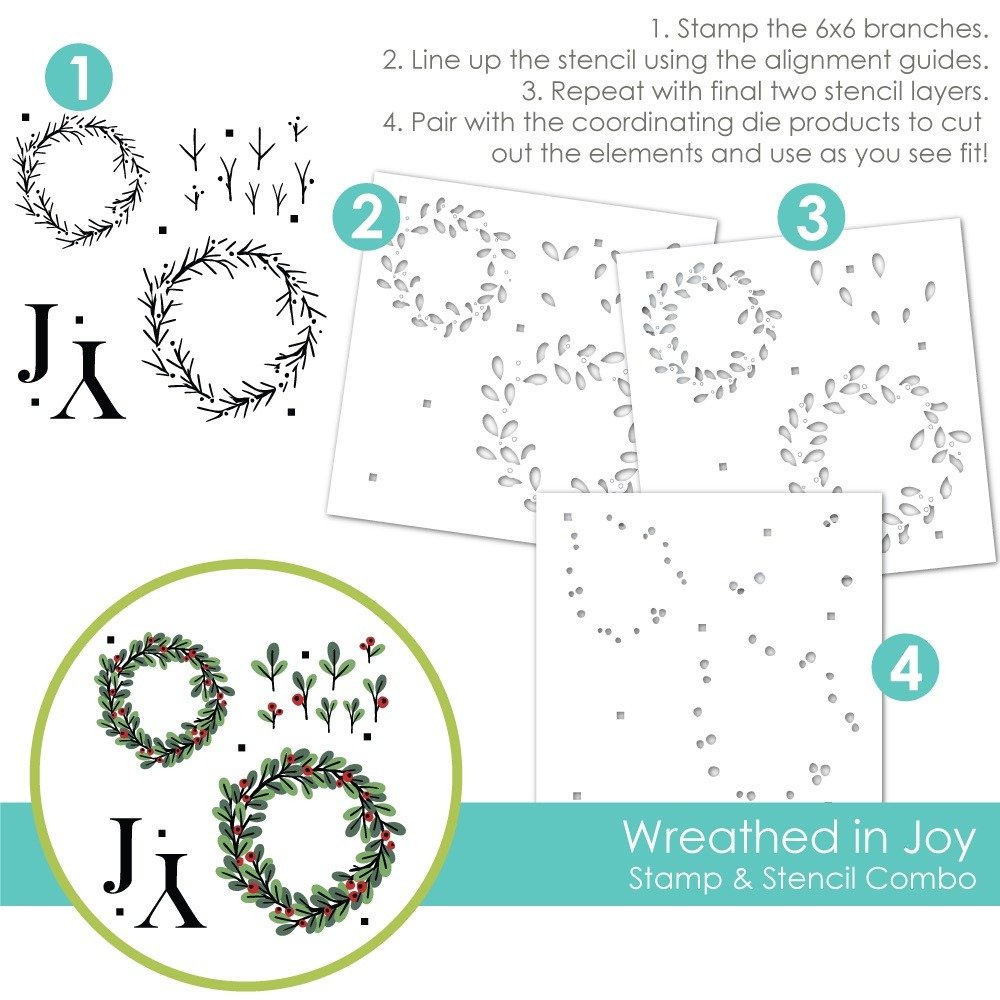 1. Stamp the 6x6 branches.
2. Line up the stencil using the alignment guides.
3. Repeat with final two stencil layers.
4. Pair with the coordinating die products to cut out the elements and use as you see fit!

1

J Y

2

3

4

J Y

Wreathed in Joy
Stamp & Stencil Combo