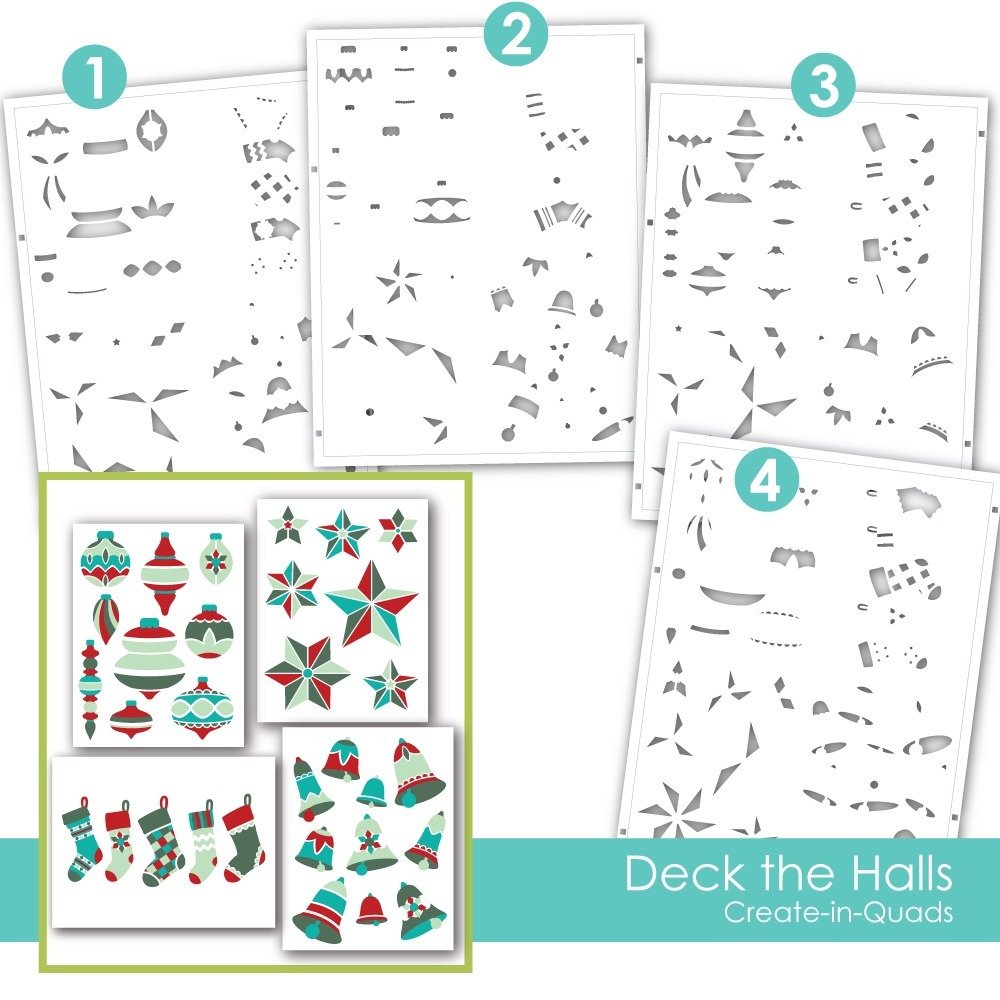 1

2

3

4

Deck the Halls
Create-in-Quads