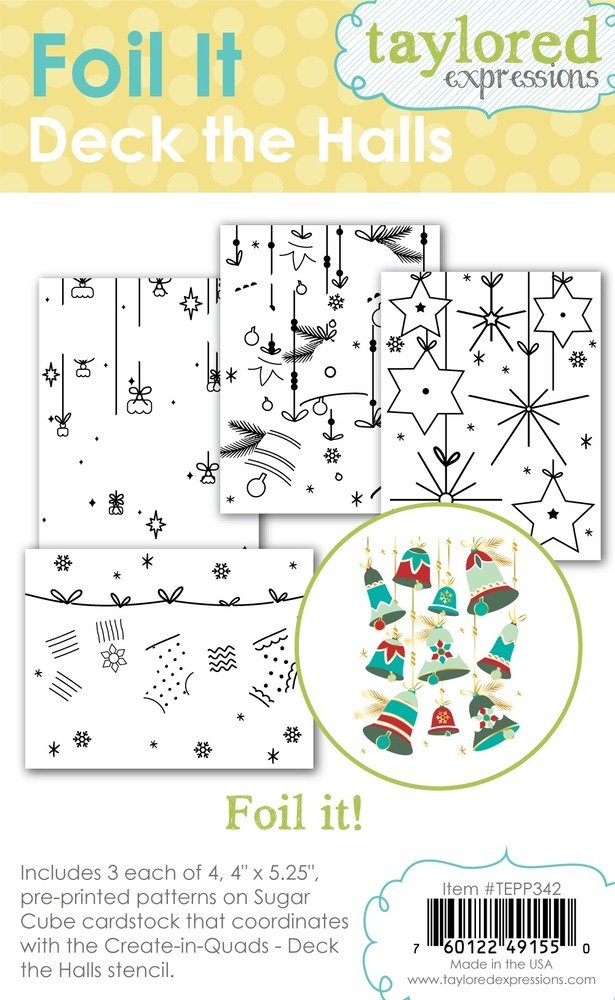 Foil It
Deck the Halls

taylored expressions

Foil it!

Includes 3 each of 4, 4" x 5.25", pre-printed patterns on Sugar Cube cardstock that coordinates with the Create-in-Quads - Deck the Halls stencil.

Item #TEPP342
7 60122 49155 0
Made in the USA
www.tayloredexpressions.com