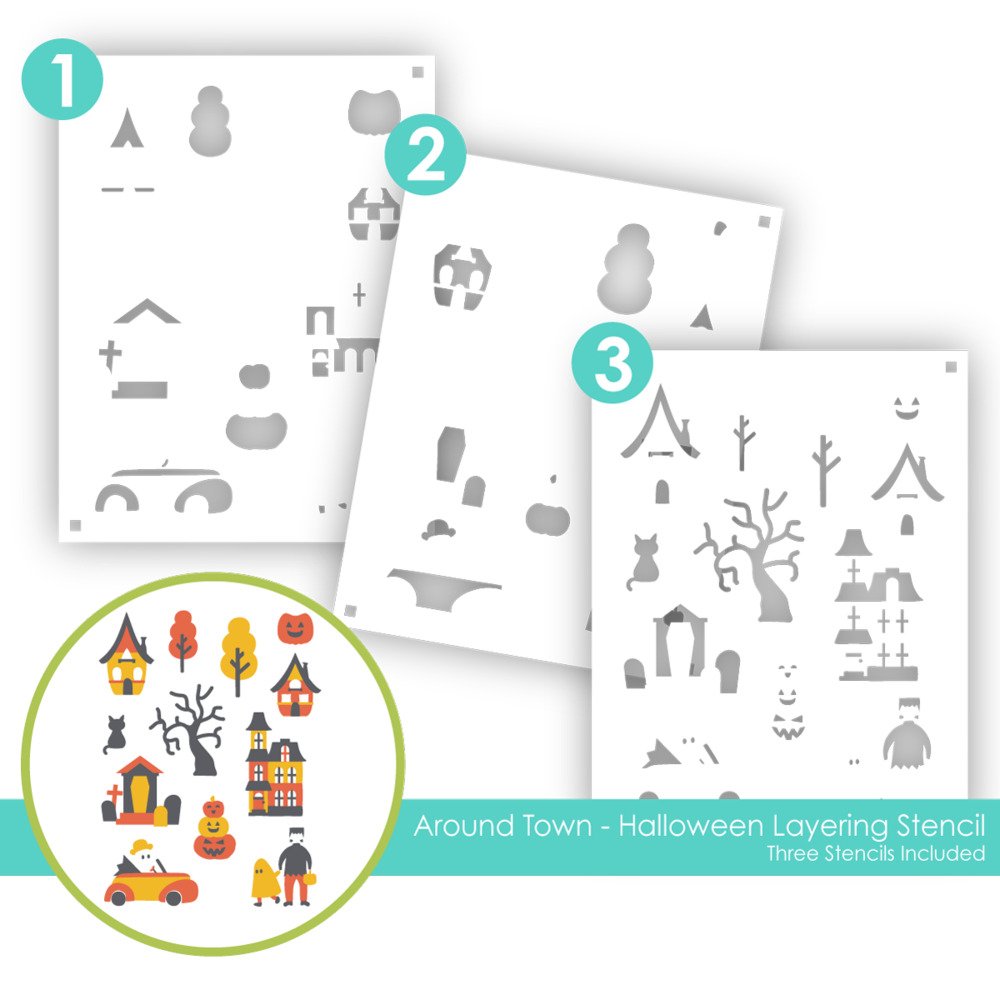 1

2

3

Around Town - Halloween Layering Stencil
Three Stencils Included